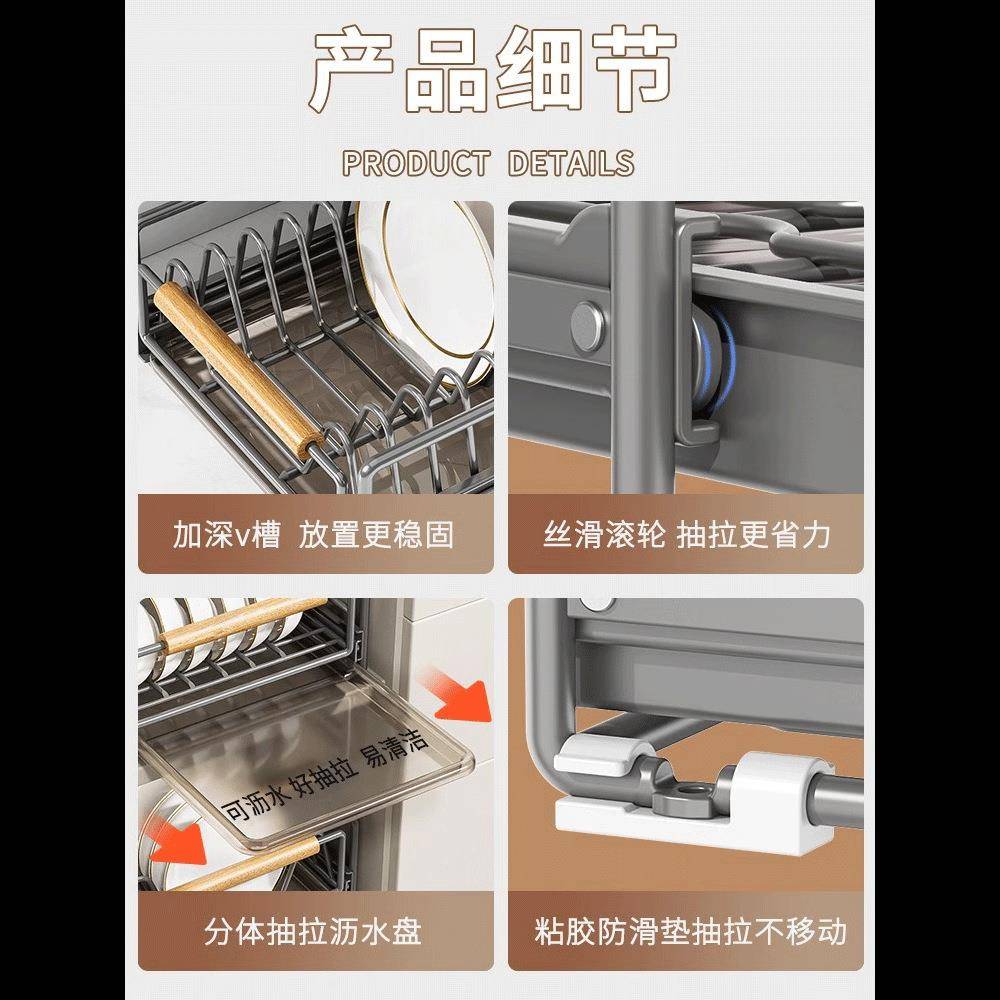 产品细节

PRODUCT DETAILS

加深v槽 放置更稳固

丝滑滚轮 抽拉更省力

可沥水 好抽拉 易清洁

分体抽拉沥水盘

粘胶防滑垫抽拉不移动