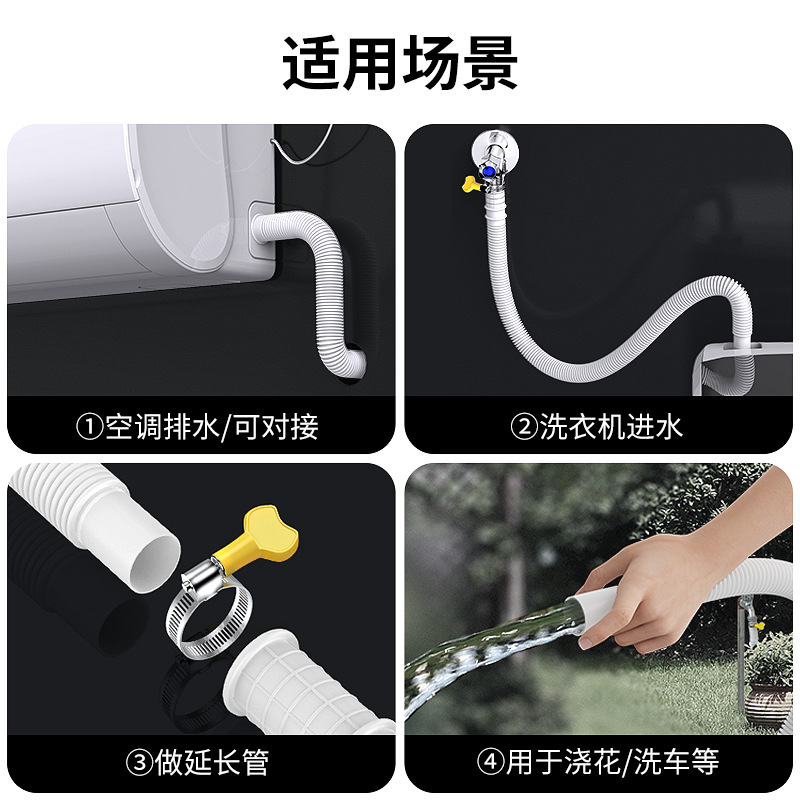 适用场景

①空调排水/可对接

②洗衣机进水

③做延长管

④用于浇花/洗车等