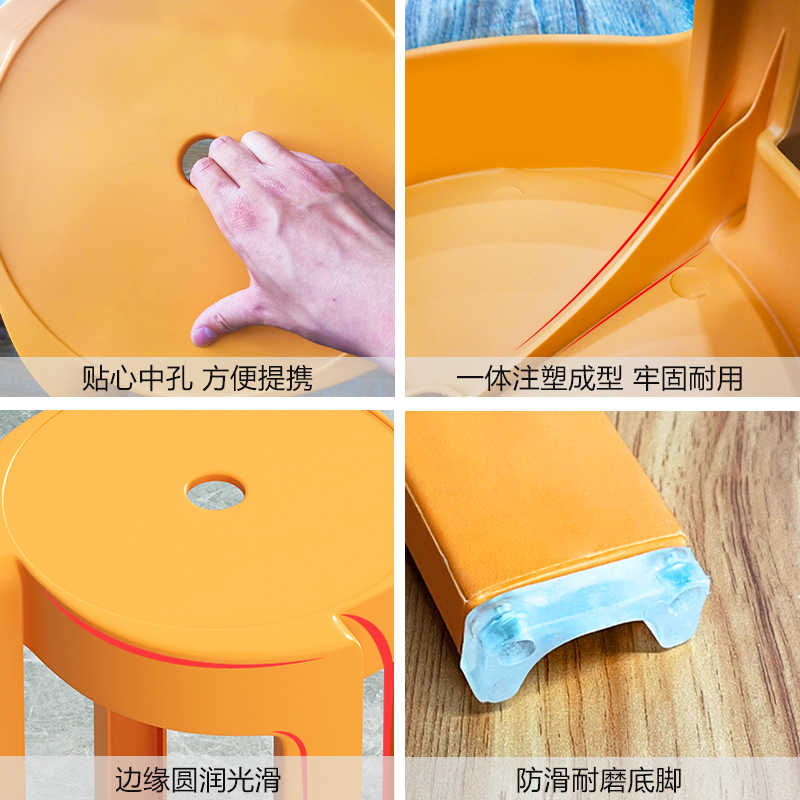 贴心中孔 方便提携

一体注塑成型 牢固耐用

边缘圆润光滑

防滑耐磨底脚