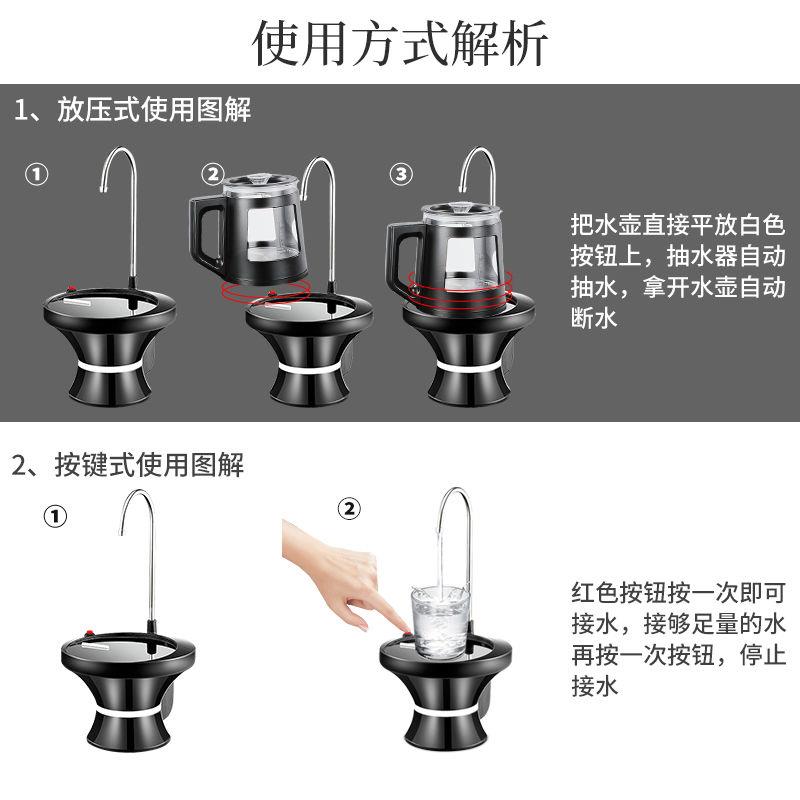 使用方式解析

1、放压式使用图解

①

②

③

把水壶直接平放白色按钮上，抽水器自动抽水，拿开水壶自动断水

2、按键式使用图解

①

②

红色按钮按一次即可接水，接够足量的水再按一次按钮，停止接水