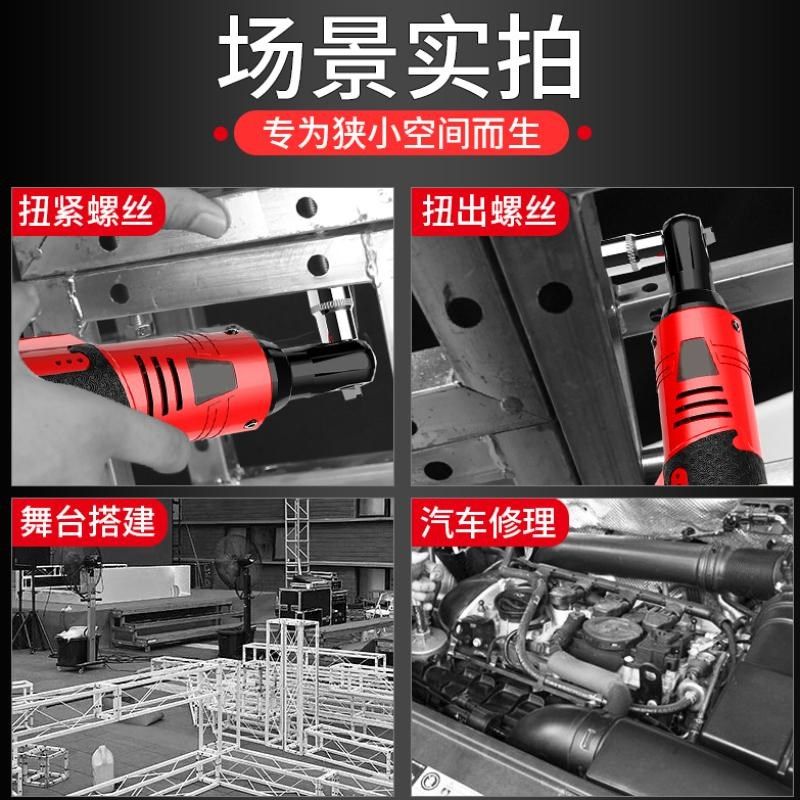 场景实拍

专为狭小空间而生

扭紧螺丝

扭出螺丝

舞台搭建

汽车修理