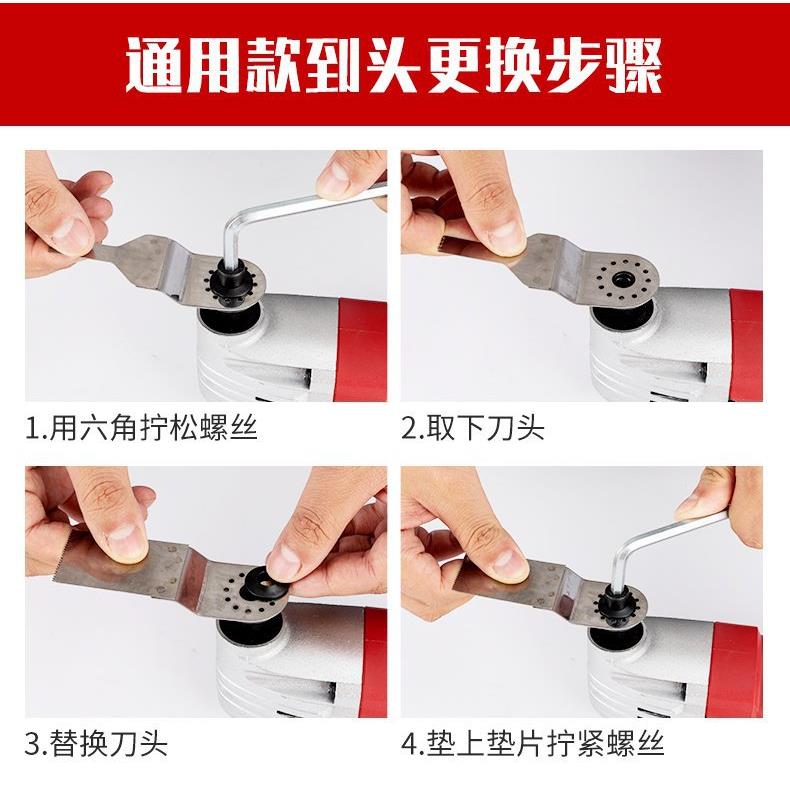 通用款到头更换步骤

1.用六角拧松螺丝

2.取下刀头

3.替换刀头

4.垫上垫片拧紧螺丝