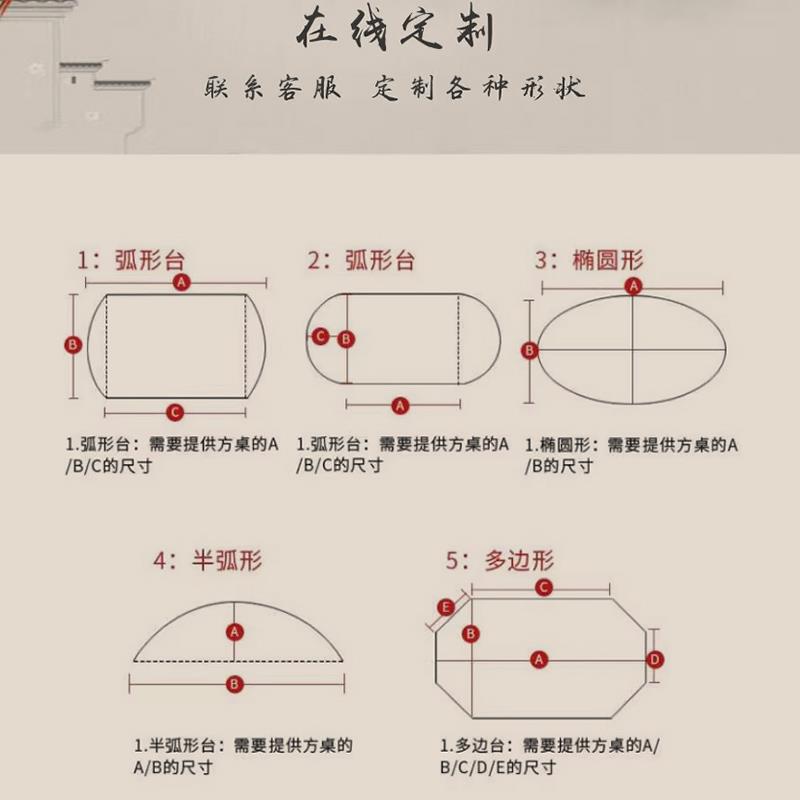 在线定制

联系客服 定制各种形状

1：弧形台

A

B

C

1.弧形台：需要提供方桌的A/B/C的尺寸

2：弧形台

C B

A

1.弧形台：需要提供方桌的A/B/C的尺寸

3：椭圆形

A

B

1.椭圆形：需要提供方桌的A/B的尺寸

4：半弧形

A

B

1.半弧形台：需要提供方桌的A/B的尺寸

5：多边形

C

E

B

A

D

1.多边台：需要提供方桌的A/B/C/D/E的尺寸