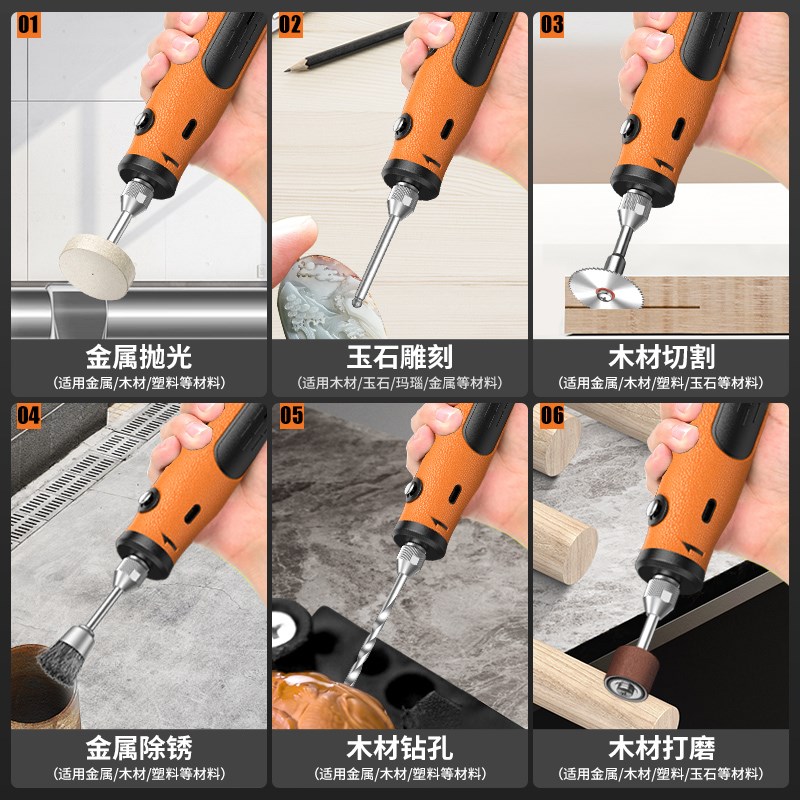 01
金属抛光
(适用金属/木材/塑料等材料)

02
玉石雕刻
(适用木材/玉石/玛瑙/金属等材料)

03
木材切割
(适用金属/木材/塑料/玉石等材料)

04
金属除锈
(适用金属/木材/塑料等材料)

05
木材钻孔
(适用金属/木材/塑料等材料)

06
木材打磨
(适用金属/木材/塑料/玉石等材料)