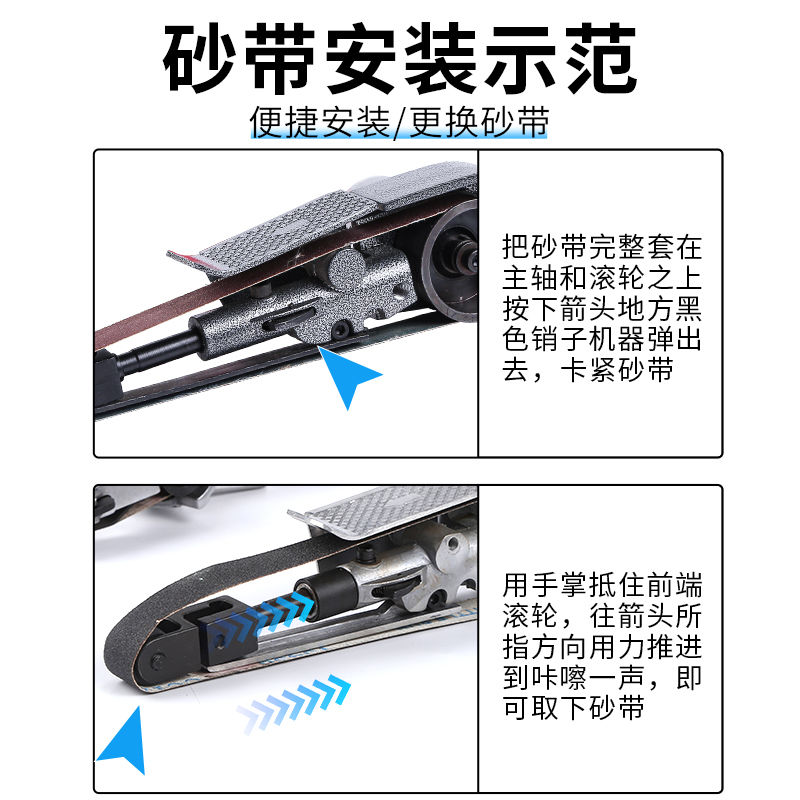 砂带安装示范

便捷安装/更换砂带

把砂带完整套在主轴和滚轮之上按下箭头地方黑色销子机器弹出去，卡紧砂带

用手掌抵住前端滚轮，往箭头所指方向用力推进到咔嚓一声，即可取下砂带