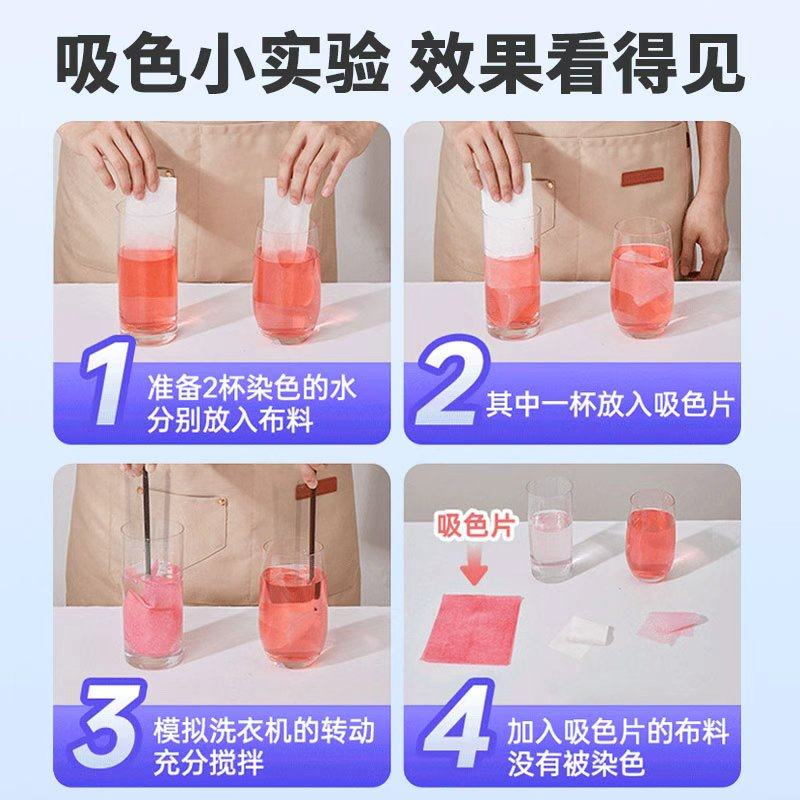 吸色小实验 效果看得见

1 准备2杯染色的水
分别放入布料

2 其中一杯放入吸色片

3 模拟洗衣机的转动
充分搅拌

吸色片

4 加入吸色片的布料
没有被染色