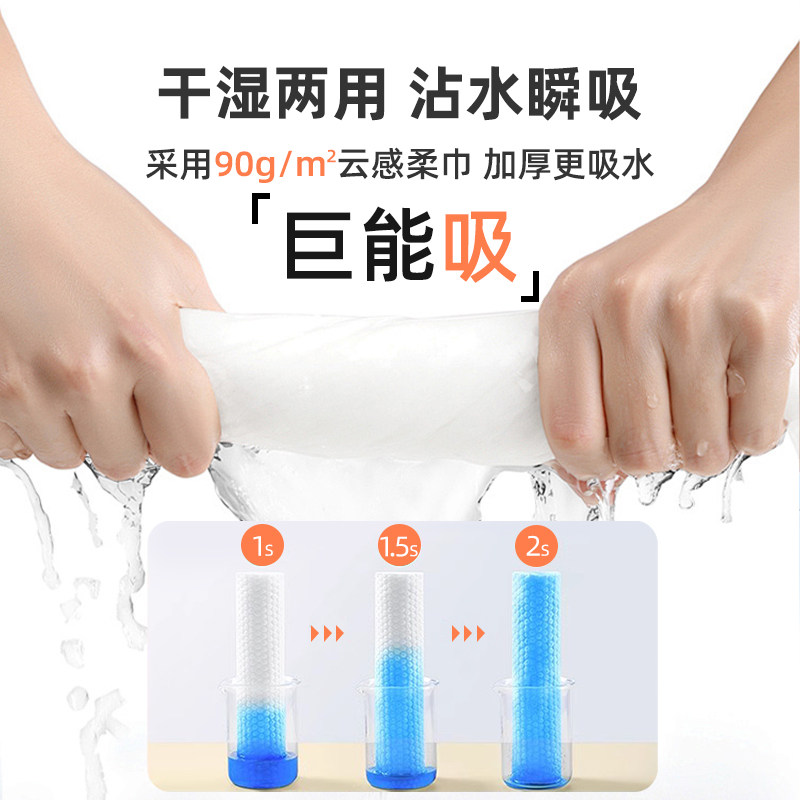 干湿两用 沾水瞬吸

采用$90g/m^2$云感柔巾 加厚更吸水

「巨能吸」

1s

1.5s

2s