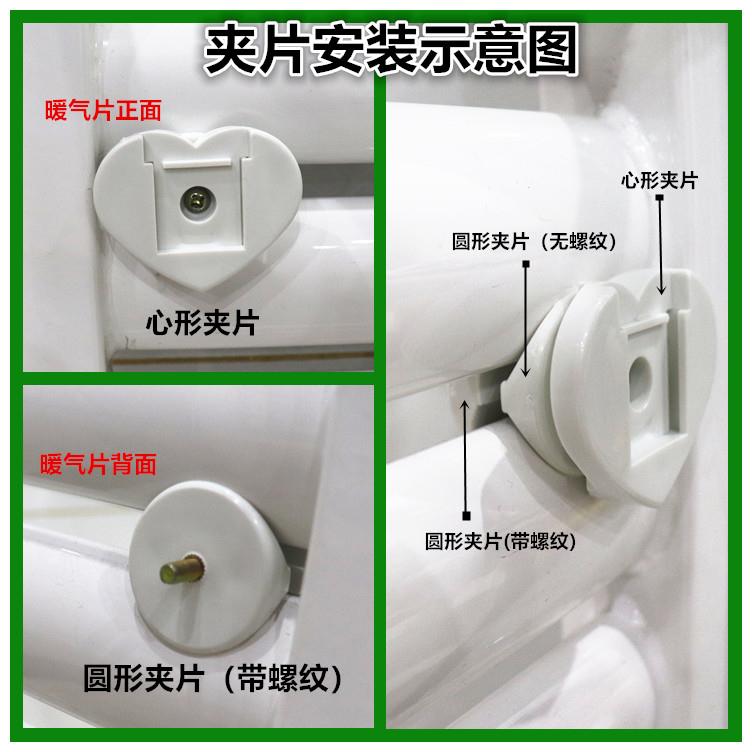 夹片安装示意图

暖气片正面

心形夹片

暖气片背面

圆形夹片（带螺纹）

心形夹片

圆形夹片（无螺纹）

圆形夹片(带螺纹)