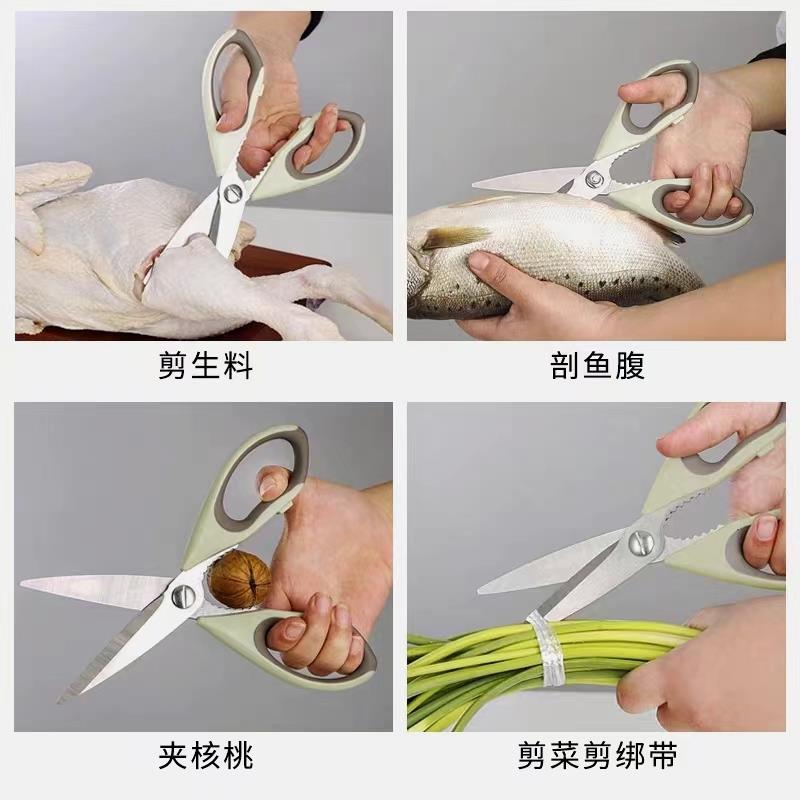 剪生料

剖鱼腹

夹核桃

剪菜剪绑带