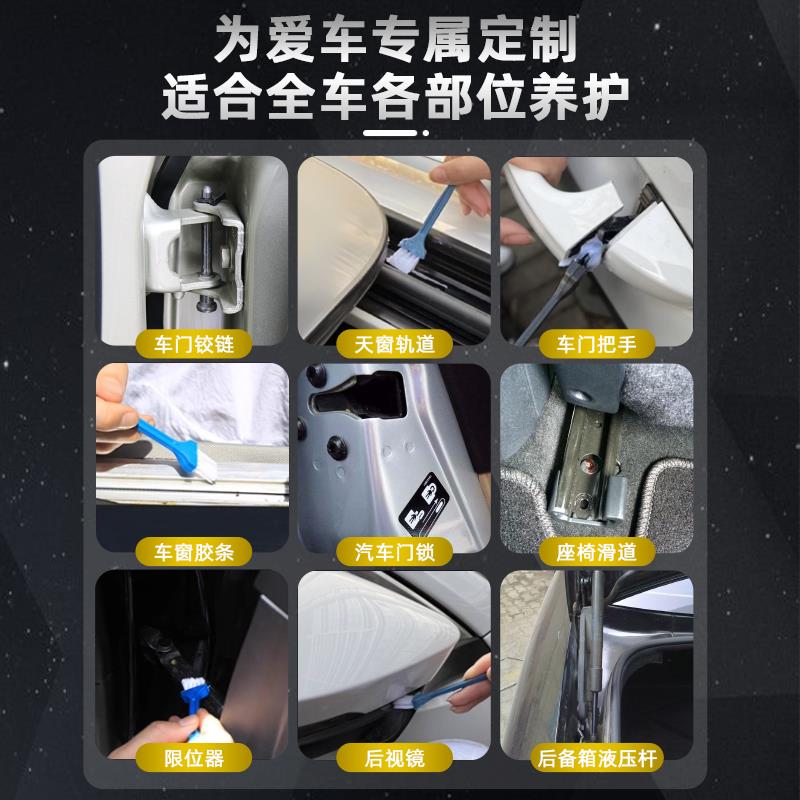 为爱车专属定制
适合全车各部位养护

车门铰链

天窗轨道

车门把手

车窗胶条

汽车门锁

座椅滑道

限位器

后视镜

后备箱液压杆