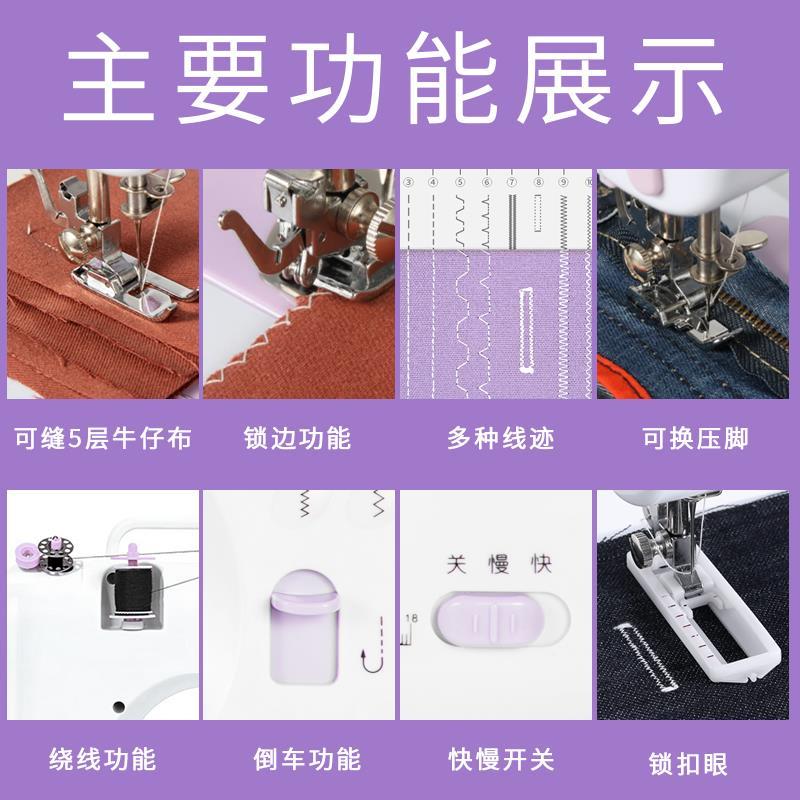 主要功能展示

③ ④ ⑤ ⑥ ⑦ ⑧ ⑨ ⑩

可缝5层牛仔布

锁边功能

多种线迹

可换压脚

关 慢 快

18

绕线功能

倒车功能

快慢开关

锁扣眼