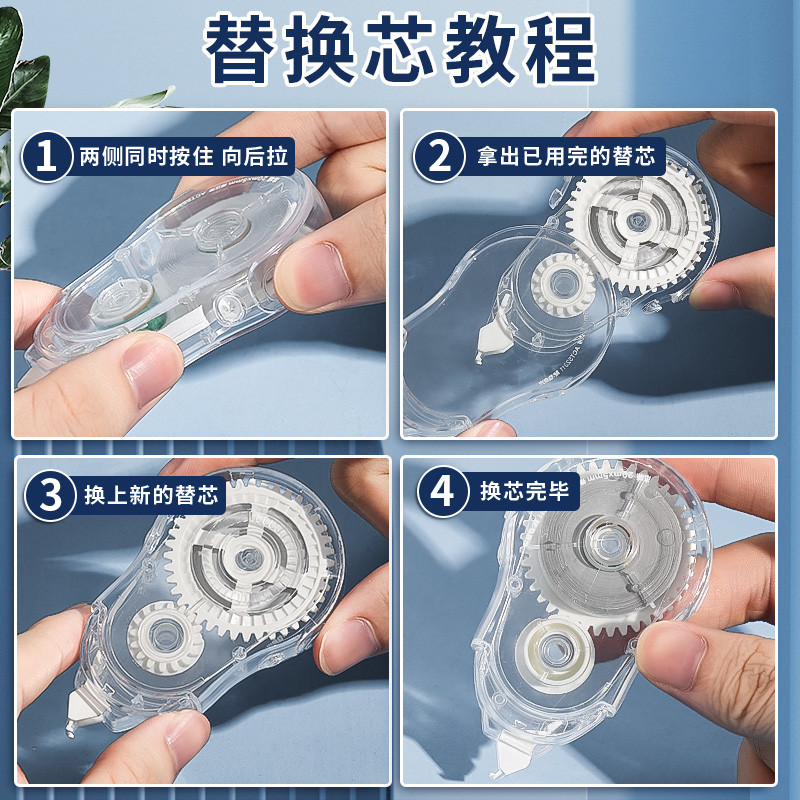 替换芯教程

1 两侧同时按住 向后拉

2 拿出已用完的替芯

3 换上新的替芯

4 换芯完毕