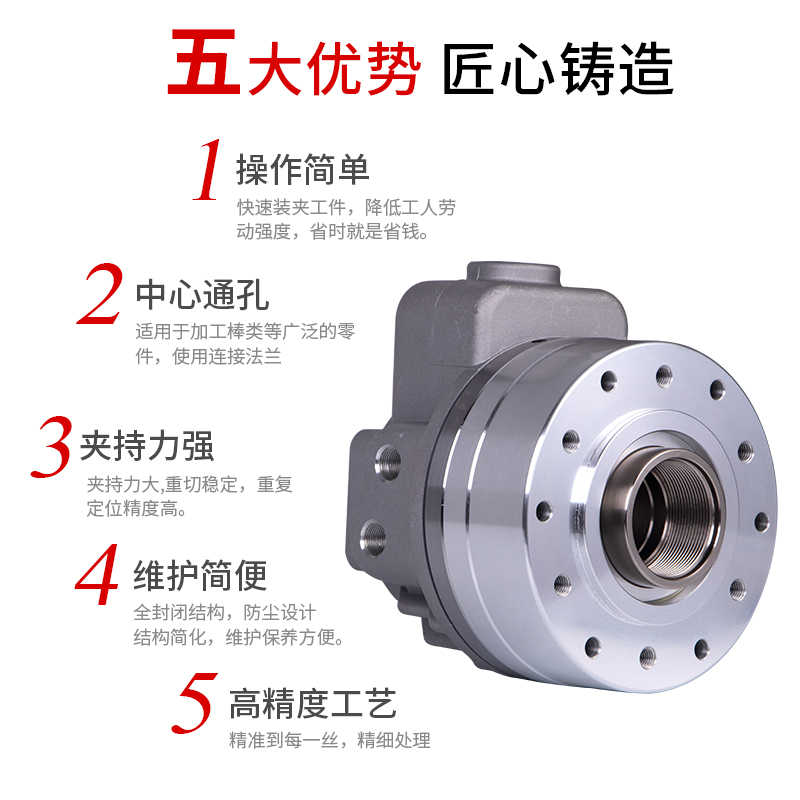 五大优势 匠心铸造

1 操作简单
快速装夹工件，降低工人劳动强度，省时就是省钱。

2 中心通孔
适用于加工棒类等广泛的零件，使用连接法兰

3 夹持力强
夹持力大,重切稳定，重复定位精度高。

4 维护简便
全封闭结构，防尘设计
结构简化，维护保养方便。

5 高精度工艺
精准到每一丝，精细处理