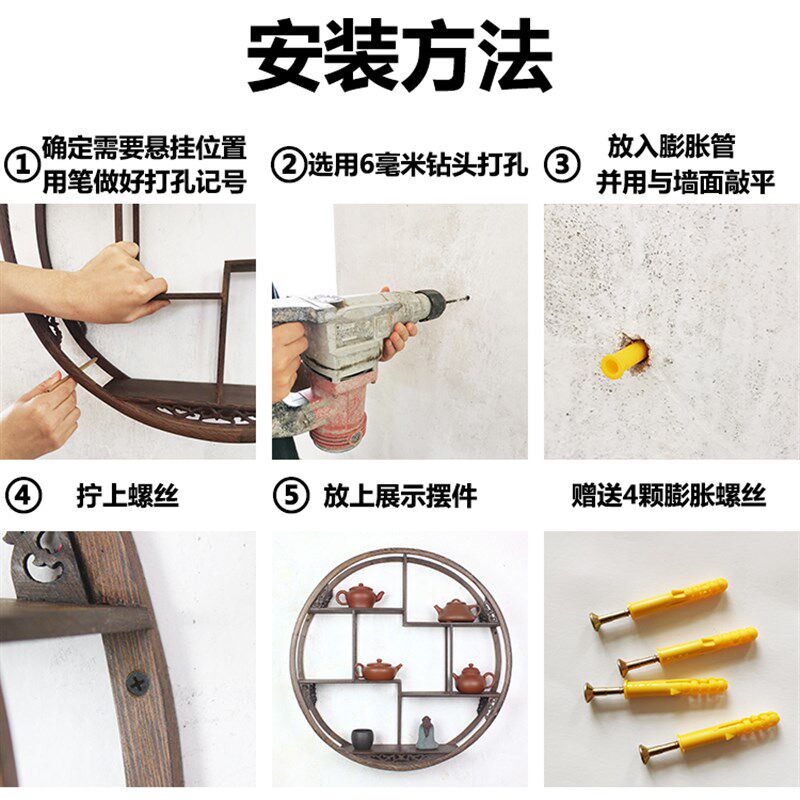 安装方法

① 确定需要悬挂位置 用笔做好打孔记号

② 选用6毫米钻头打孔

③ 放入膨胀管 并用与墙面敲平

④ 拧上螺丝

⑤ 放上展示摆件

赠送4颗膨胀螺丝