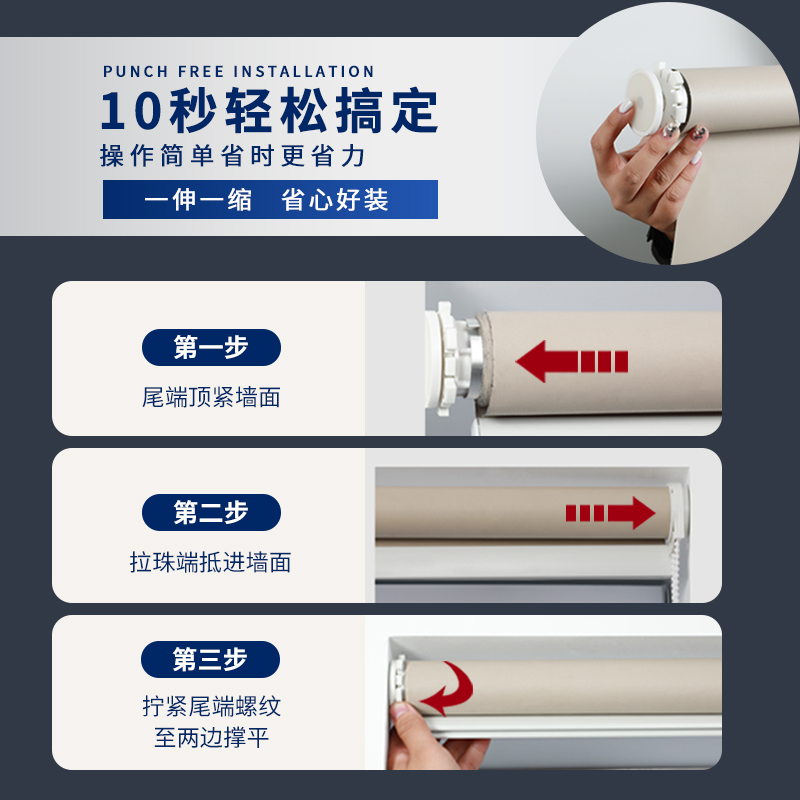 PUNCH FREE INSTALLATION

10秒轻松搞定

操作简单省时更省力

一伸一缩　省心好装

第一步

尾端顶紧墙面

第二步

拉珠端抵进墙面

第三步

拧紧尾端螺纹
至两边撑平