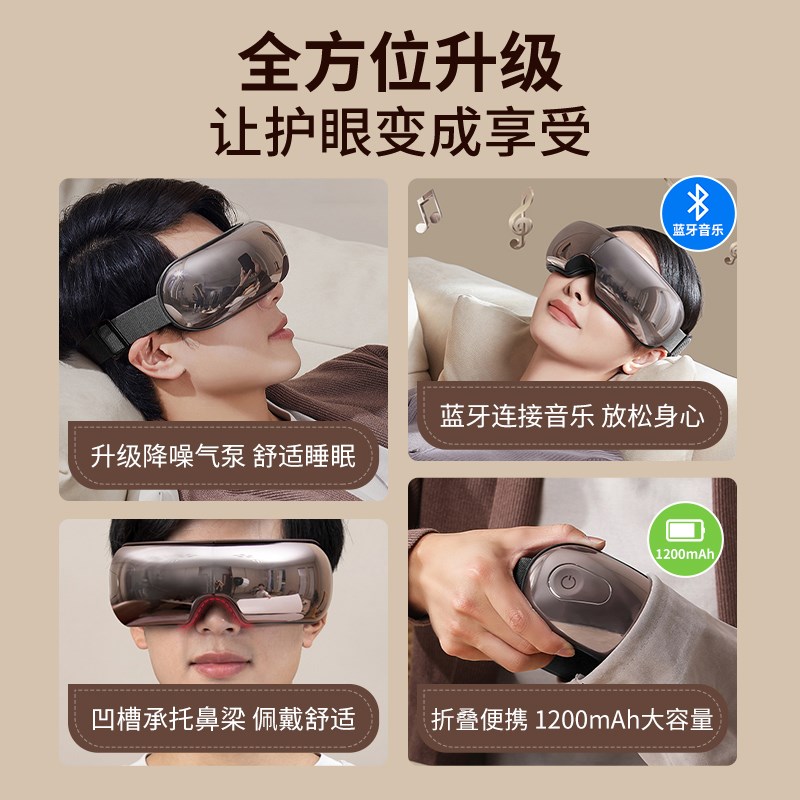 全方位升级
让护眼变成享受

升级降噪气泵 舒适睡眠

蓝牙音乐

蓝牙连接音乐 放松身心

凹槽承托鼻梁 佩戴舒适

1200mAh

折叠便携 1200mAh大容量