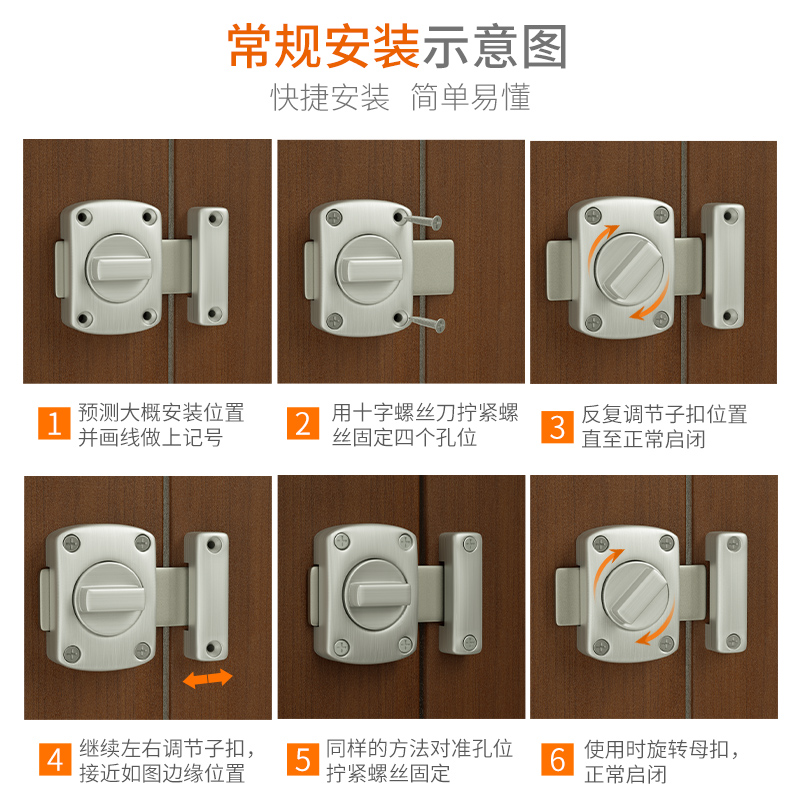 常规安装示意图

快捷安装 简单易懂

1 预测大概安装位置并画线做上记号

2 用十字螺丝刀拧紧螺丝固定四个孔位

3 反复调节子扣位置直至正常启闭

4 继续左右调节子扣，接近如图边缘位置

5 同样的方法对准孔位拧紧螺丝固定

6 使用时旋转母扣，正常启闭