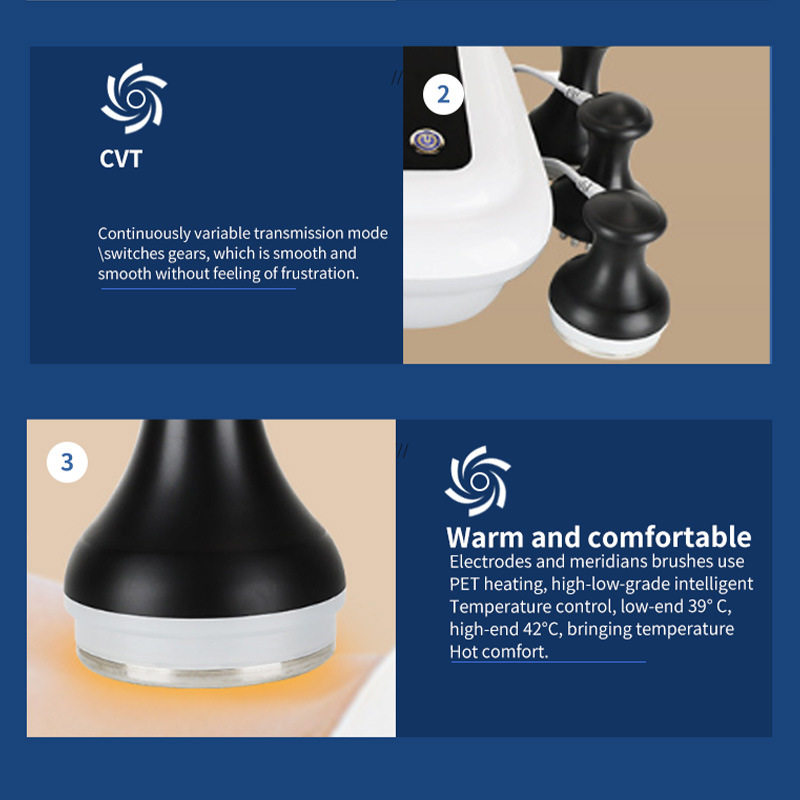 CVT

Continuously variable transmission mode \switches gears, which is smooth and smooth without feeling of frustration.

2

3

Warm and comfortable

Electrodes and meridians brushes use PET heating, high-low-grade intelligent Temperature control, low-end 39° C, high-end 42°C, bringing temperature Hot comfort.