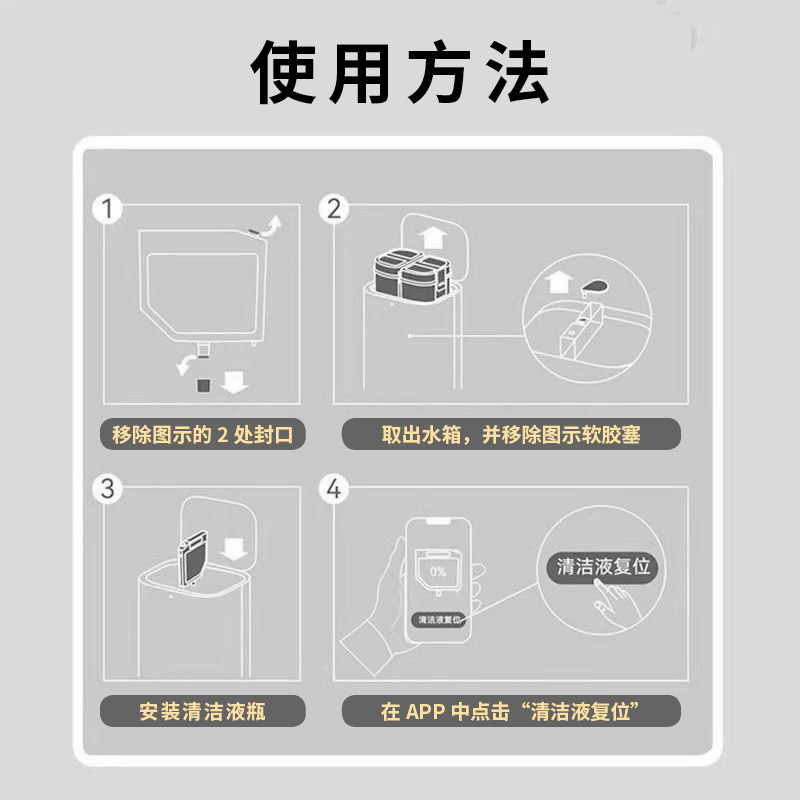 使用方法

1

移除图示的 2 处封口

2

取出水箱，并移除图示软胶塞

3

安装清洁液瓶

4

0%

清洁液复位

清洁液复位

在 APP 中点击“清洁液复位”