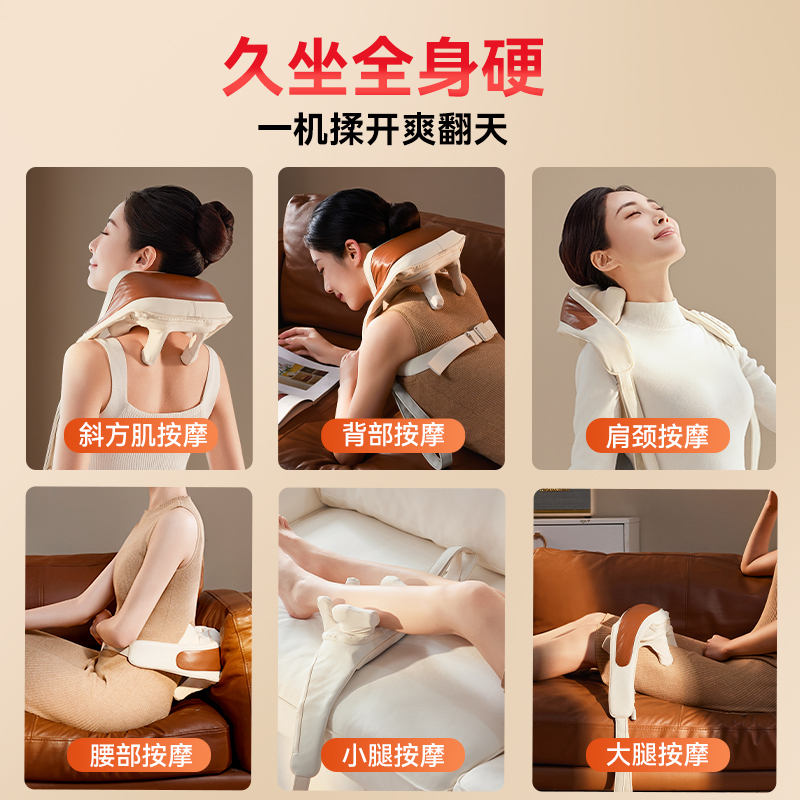 久坐全身硬
一机揉开爽翻天

斜方肌按摩

背部按摩

肩颈按摩

腰部按摩

小腿按摩

大腿按摩