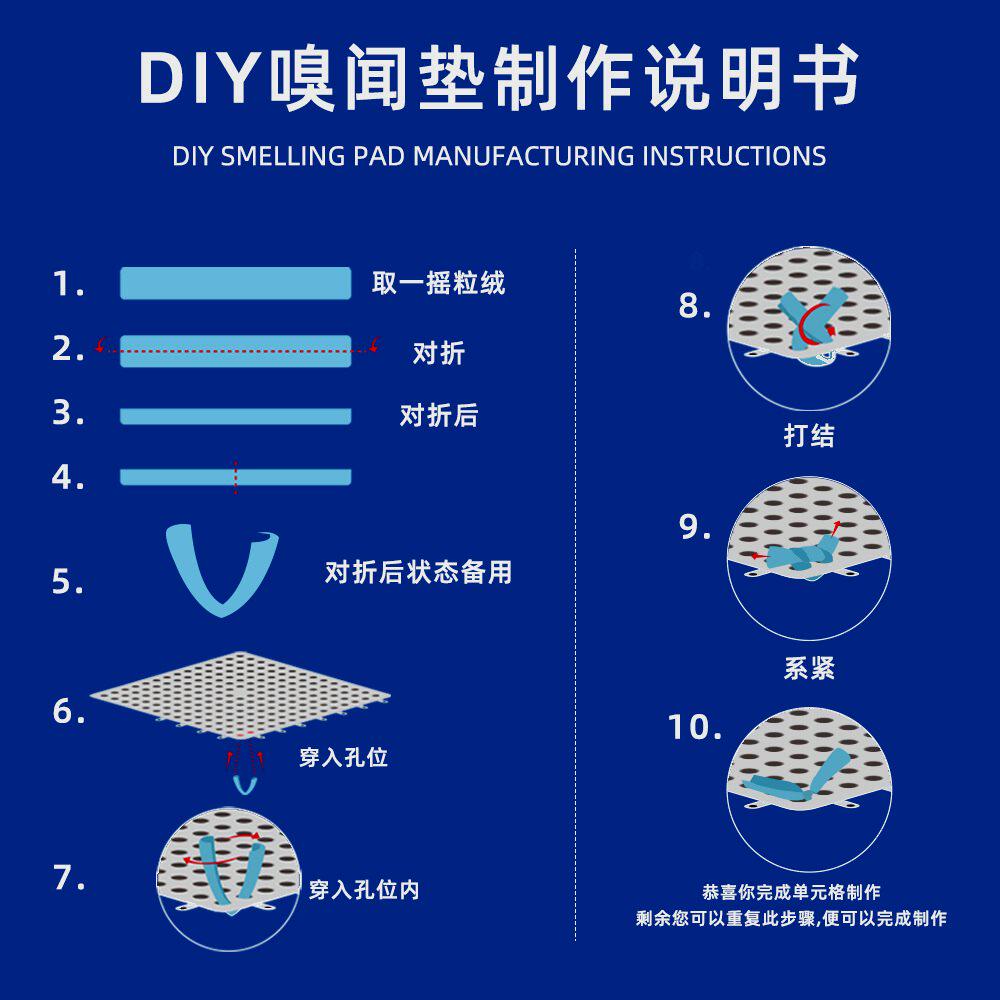 DIY嗅闻垫制作说明书

DIY SMELLING PAD MANUFACTURING INSTRUCTIONS

1. 取一摇粒绒

2. 对折

3. 对折后

4.

5. 对折后状态备用

6. 穿入孔位

7. 穿入孔位内

8. 打结

9. 系紧

10.

恭喜你完成单元格制作
剩余您可以重复此步骤,便可以完成制作