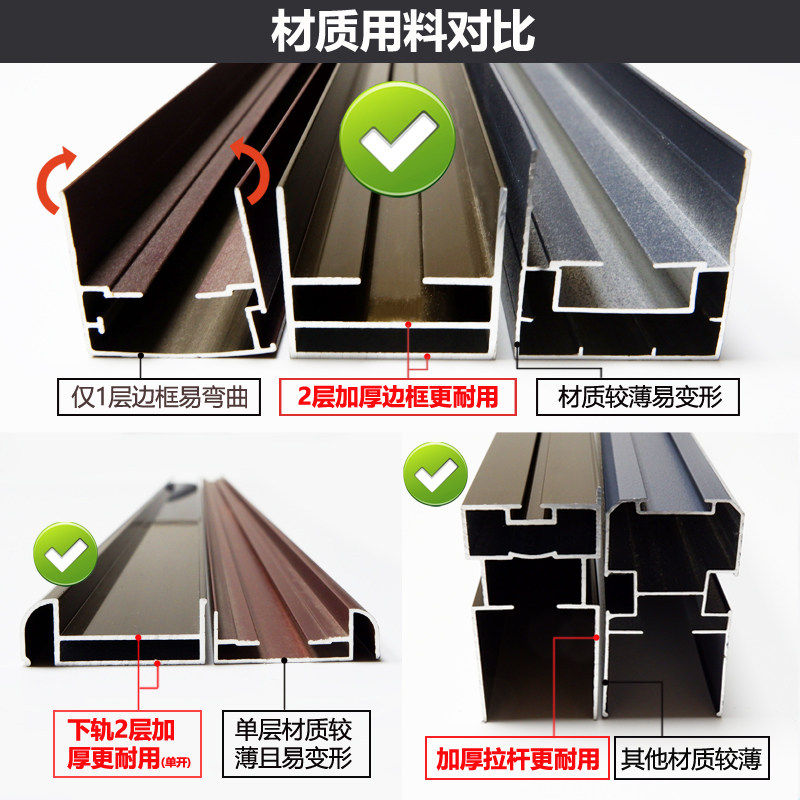 材质用料对比

仅1层边框易弯曲

2层加厚边框更耐用

材质较薄易变形

下轨2层加厚更耐用(单开)

单层材质较薄且易变形

加厚拉杆更耐用

其他材质较薄