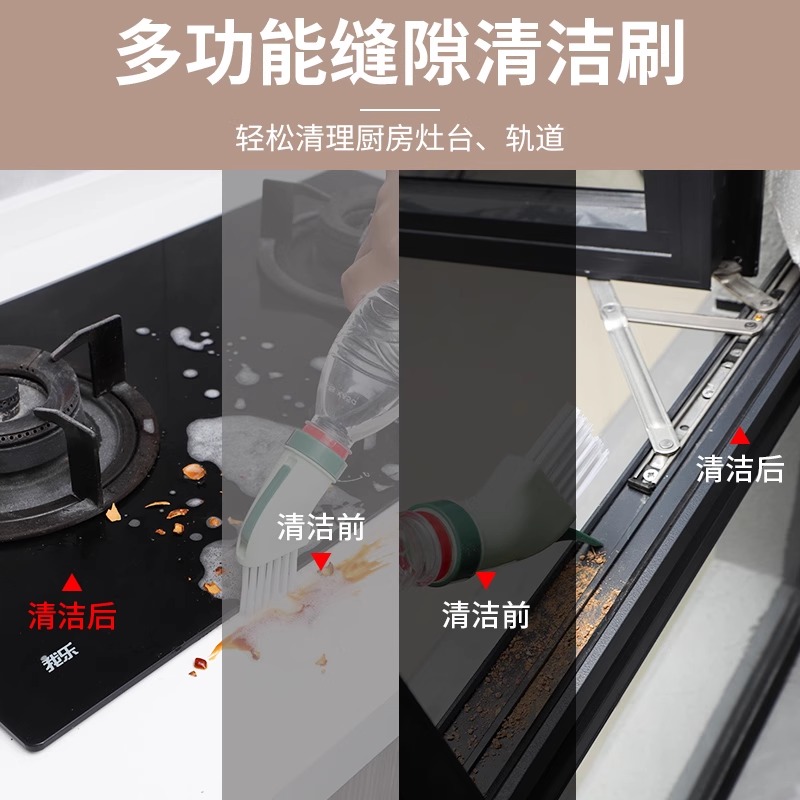 多功能缝隙清洁刷

轻松清理厨房灶台、轨道

清洁后

清洁前

清洁前

清洁后

雅乐