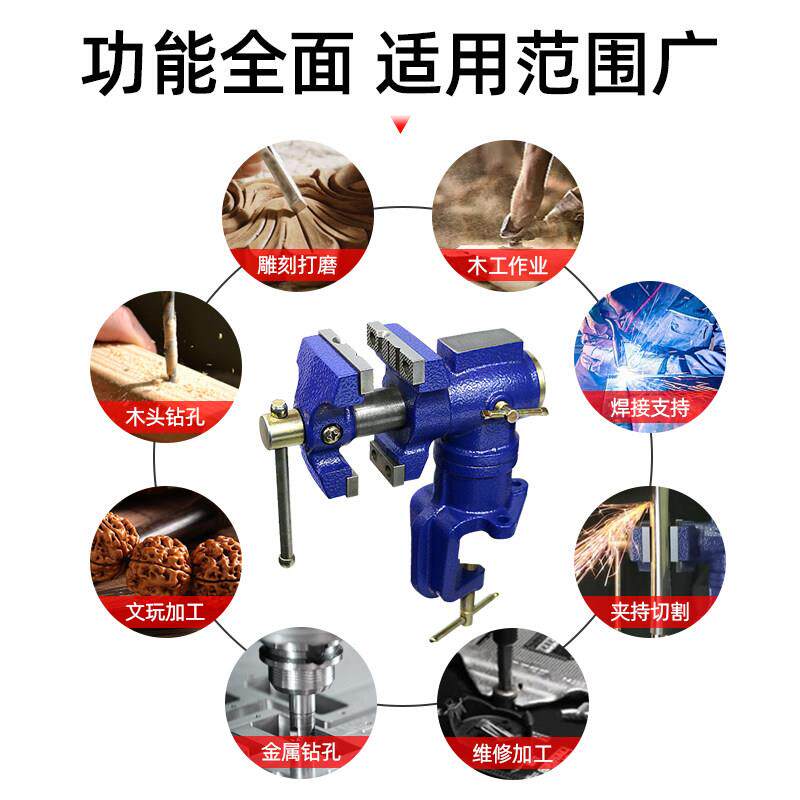 功能全面 适用范围广

雕刻打磨

木工作业

木头钻孔

焊接支持

文玩加工

夹持切割

金属钻孔

维修加工