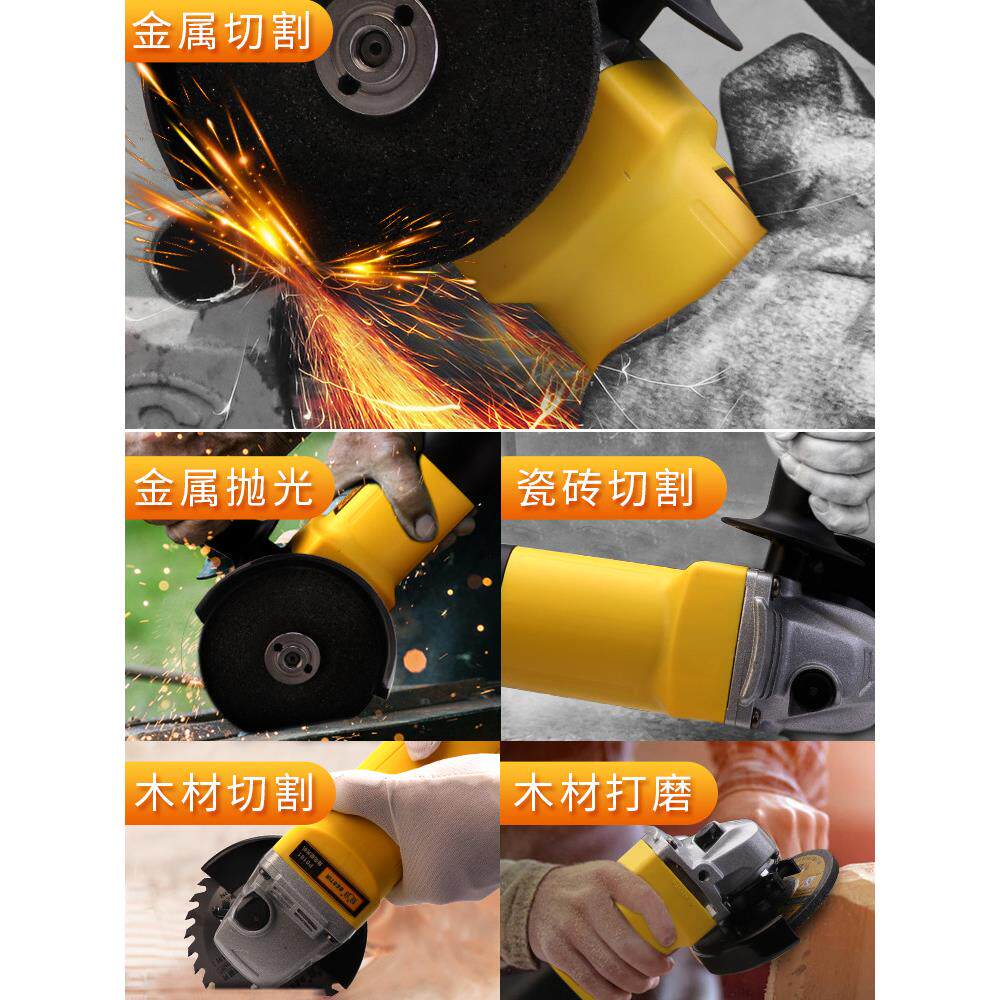 金属切割

金属抛光

瓷砖切割

木材切割

木材打磨