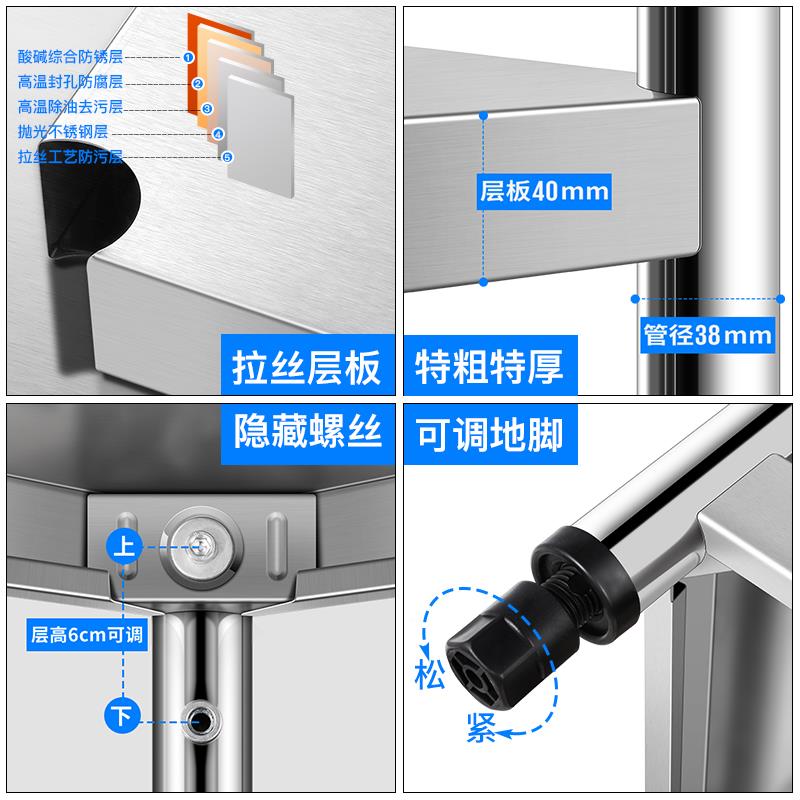 酸碱综合防锈层 1
高温封孔防腐层 2
高温除油去污层 3
抛光不锈钢层 4
拉丝工艺防污层 5

拉丝层板

层板40mm

管径38mm

特粗特厚

隐藏螺丝

上

层高6cm可调

下

可调地脚

松

紧