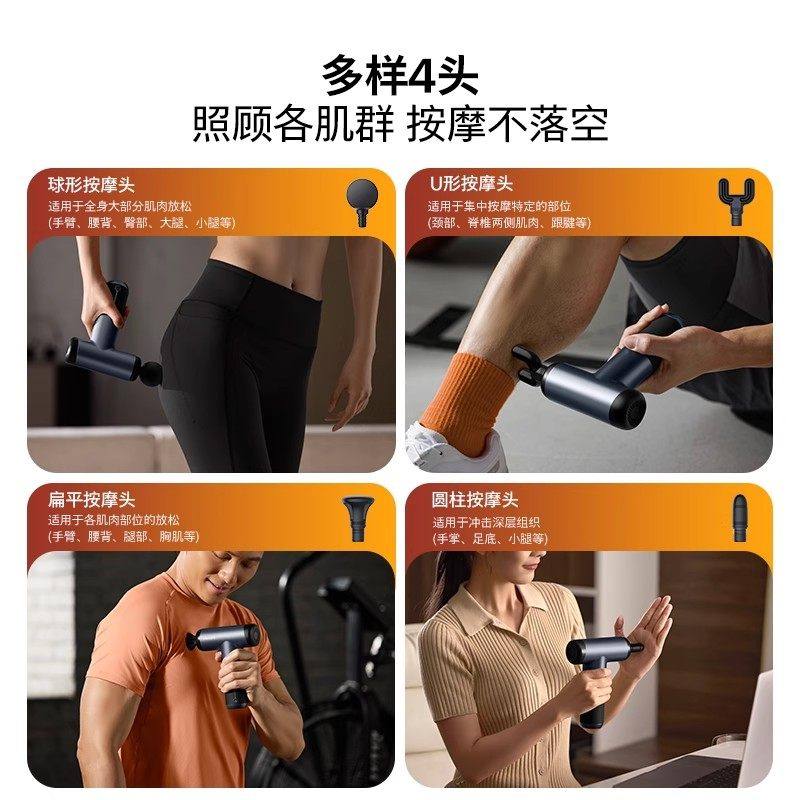 多样4头
照顾各肌群 按摩不落空

球形按摩头
适用于全身大部分肌肉放松
(手臂、腰背、臀部、大腿、小腿等)

U形按摩头
适用于集中按摩特定的部位
(颈部、脊椎两侧肌肉、跟腱等)

扁平按摩头
适用于各肌肉部位的放松
(手臂、腰背、腿部、胸肌等)

圆柱按摩头
适用于冲击深层组织
(手掌、足底、小腿等)