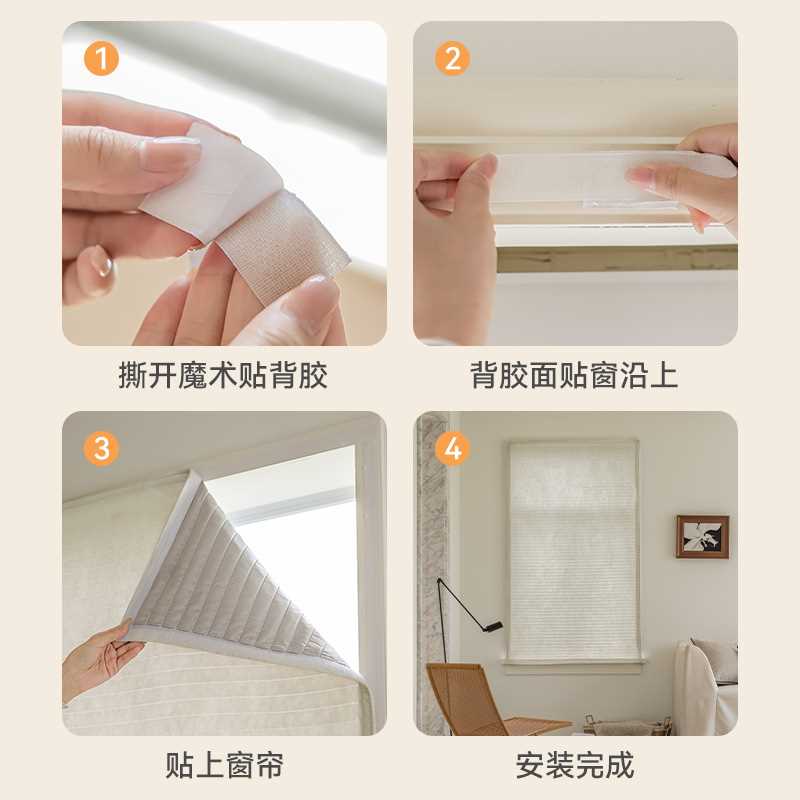 1
撕开魔术贴背胶

2
背胶面贴窗沿上

3
贴上窗帘

4
安装完成