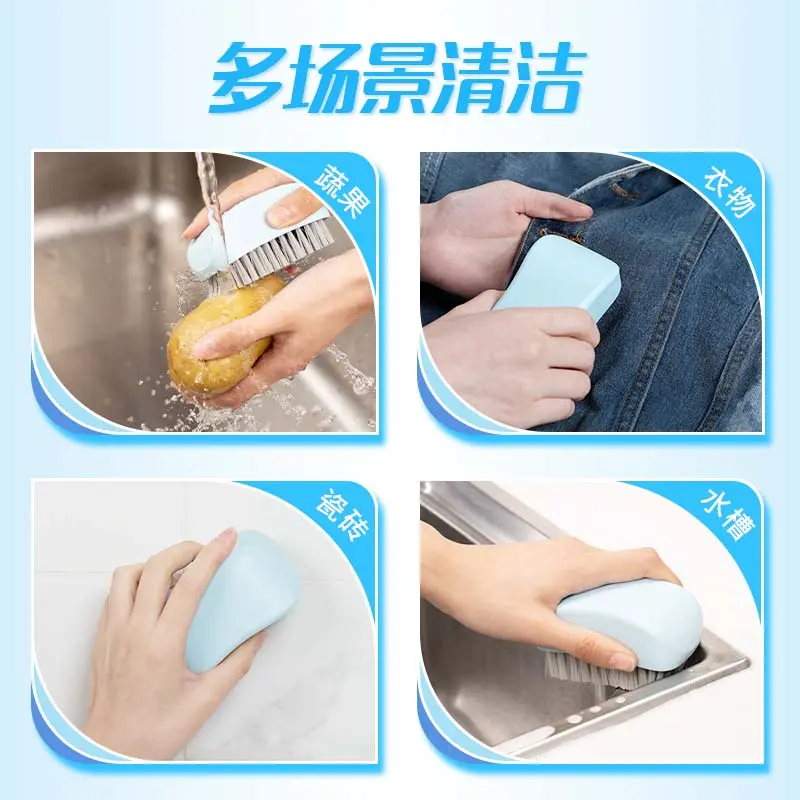 多场景清洁

蔬果

衣物

瓷砖

水槽