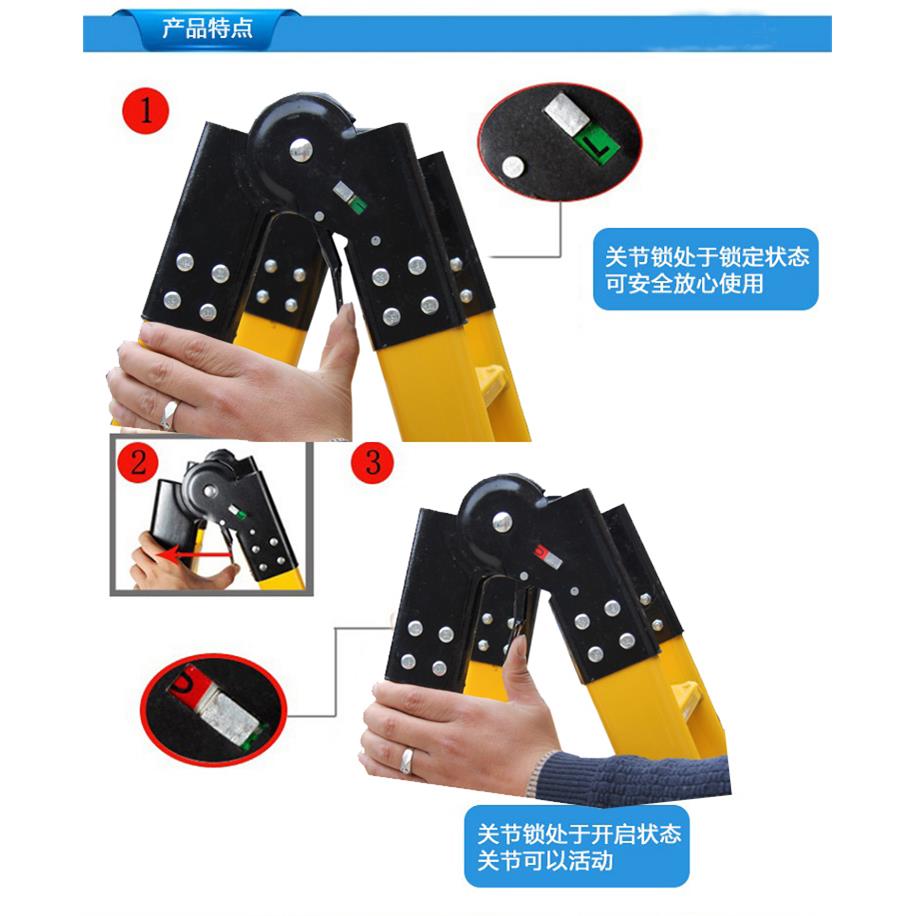 产品特点

1

L

关节锁处于锁定状态
可安全放心使用

2

3

U

关节锁处于开启状态
关节可以活动