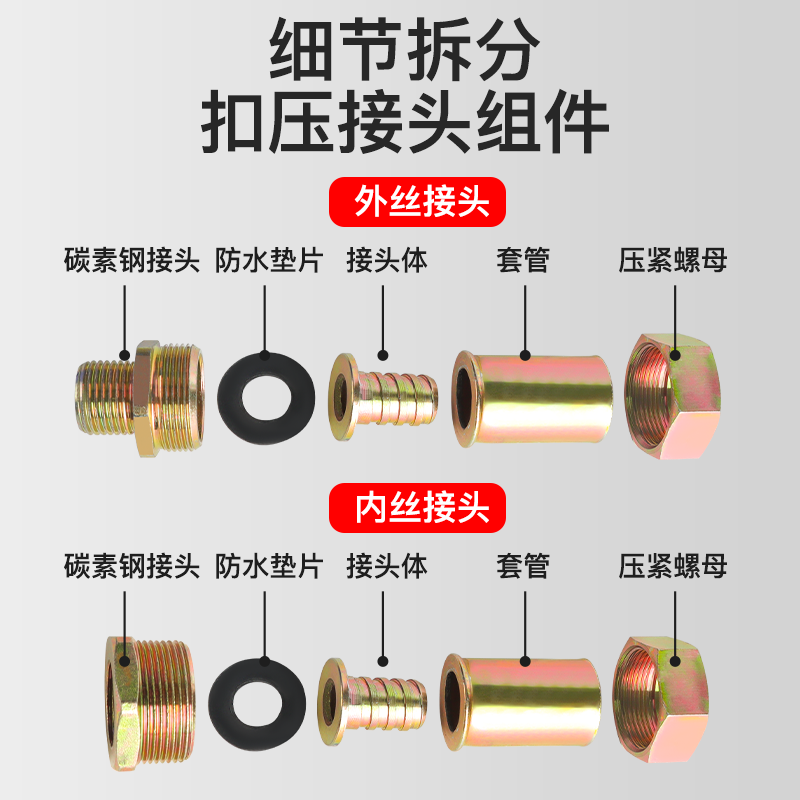 细节拆分
扣压接头组件

外丝接头

碳素钢接头 防水垫片 接头体 套管 压紧螺母

内丝接头

碳素钢接头 防水垫片 接头体 套管 压紧螺母