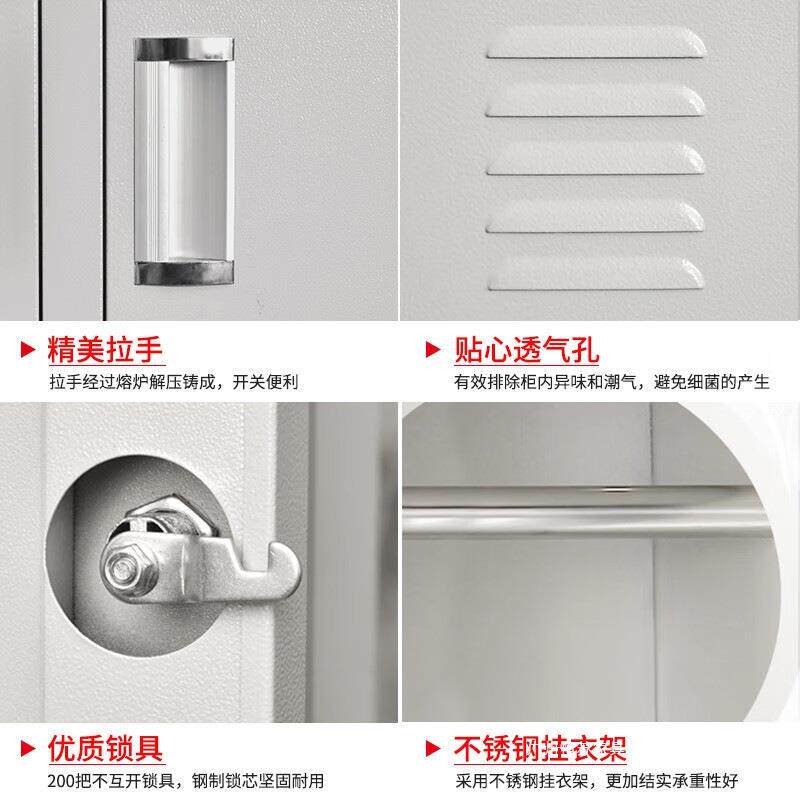 精美拉手
拉手经过熔炉解压铸成，开关便利

贴心透气孔
有效排除柜内异味和潮气，避免细菌的产生

优质锁具
200把不互开锁具，钢制锁芯坚固耐用

不锈钢挂衣架
采用不锈钢挂衣架，更加结实承重性好