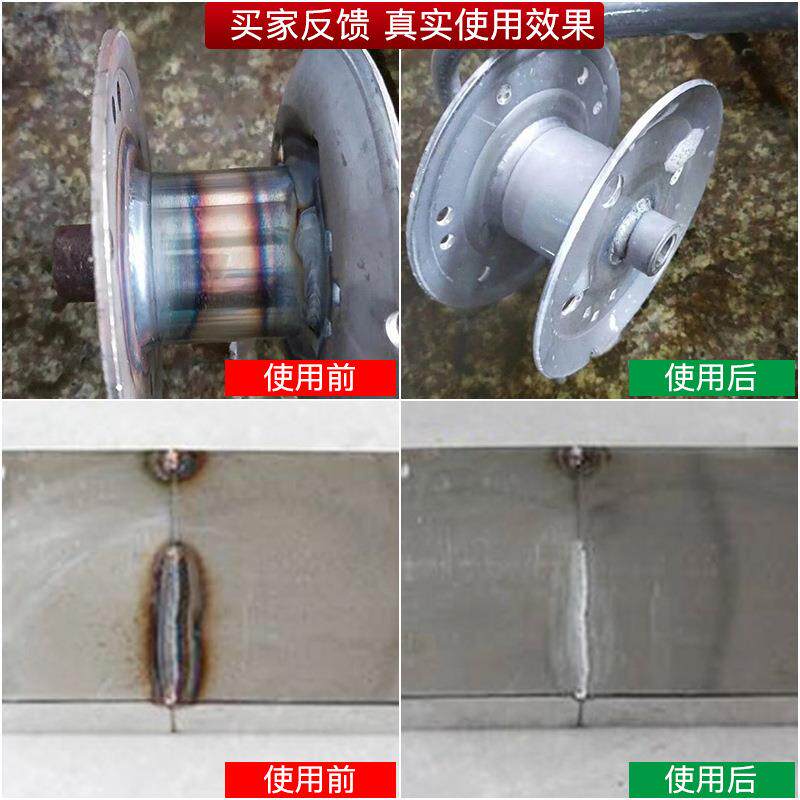 买家反馈 真实使用效果

使用前

使用后

使用前

使用后