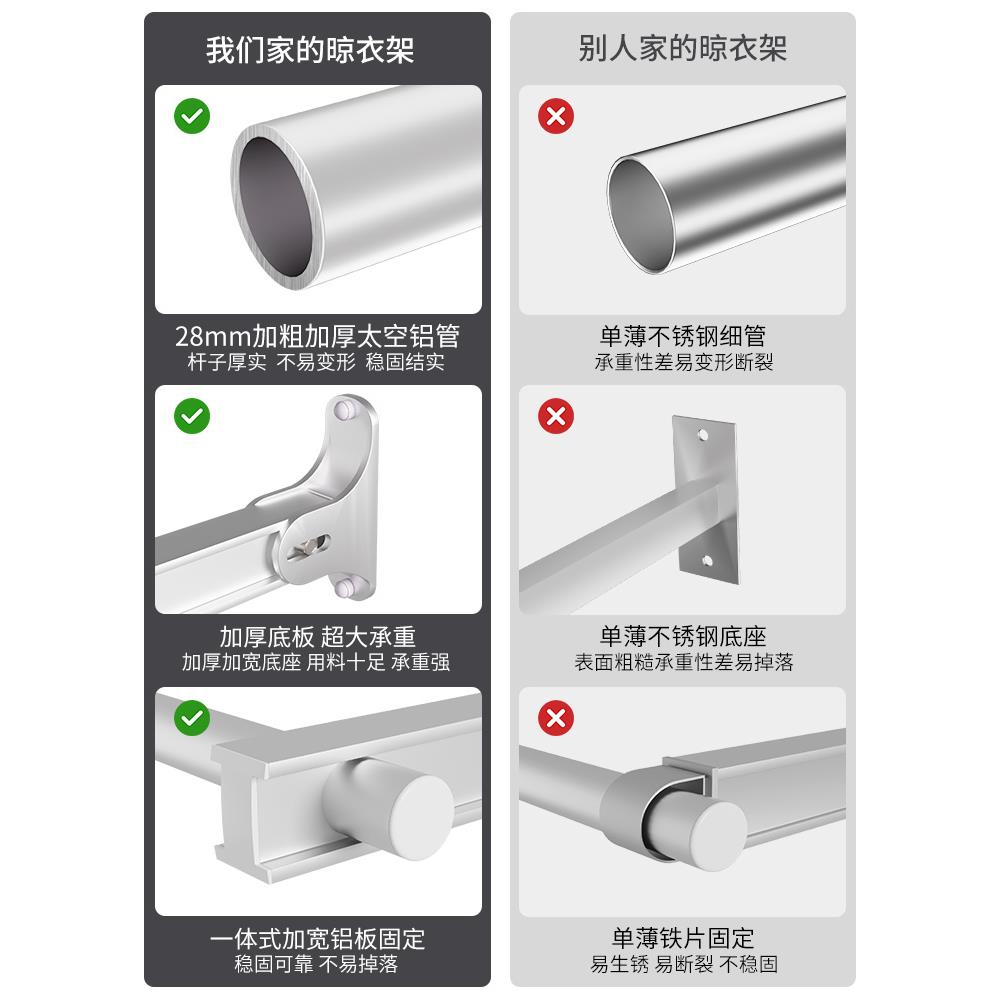 我们家的晾衣架

28mm加粗加厚太空铝管
杆子厚实 不易变形 稳固结实

加厚底板 超大承重
加厚加宽底座 用料十足 承重强

一体式加宽铝板固定
稳固可靠 不易掉落

别人家的晾衣架

单薄不锈钢细管
承重性差易变形断裂

单薄不锈钢底座
表面粗糙承重性差易掉落

单薄铁片固定
易生锈 易断裂 不稳固