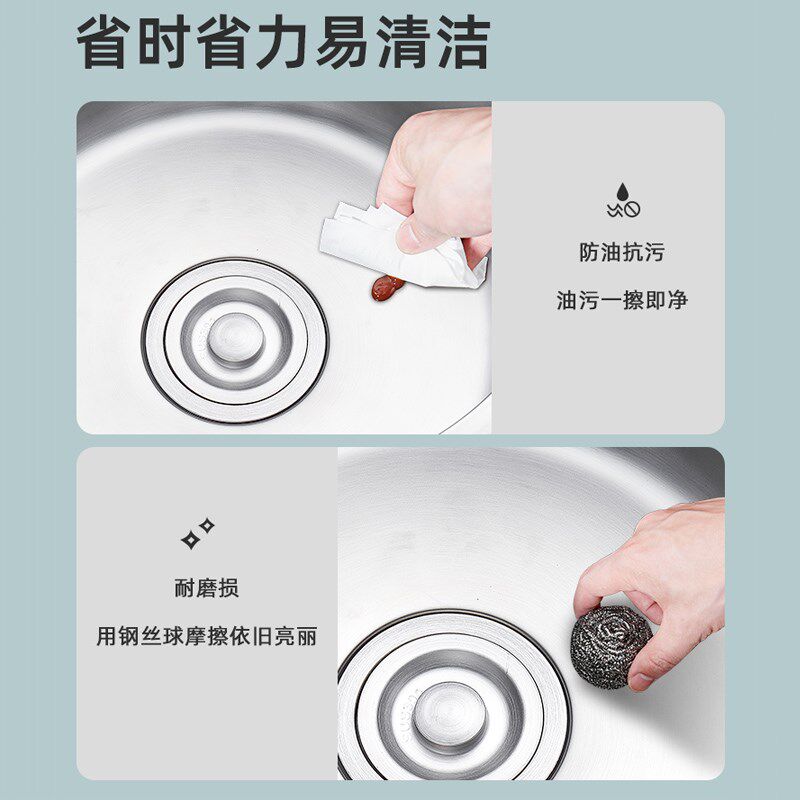 省时省力易清洁

防油抗污

油污一擦即净

耐磨损

用钢丝球摩擦依旧亮丽