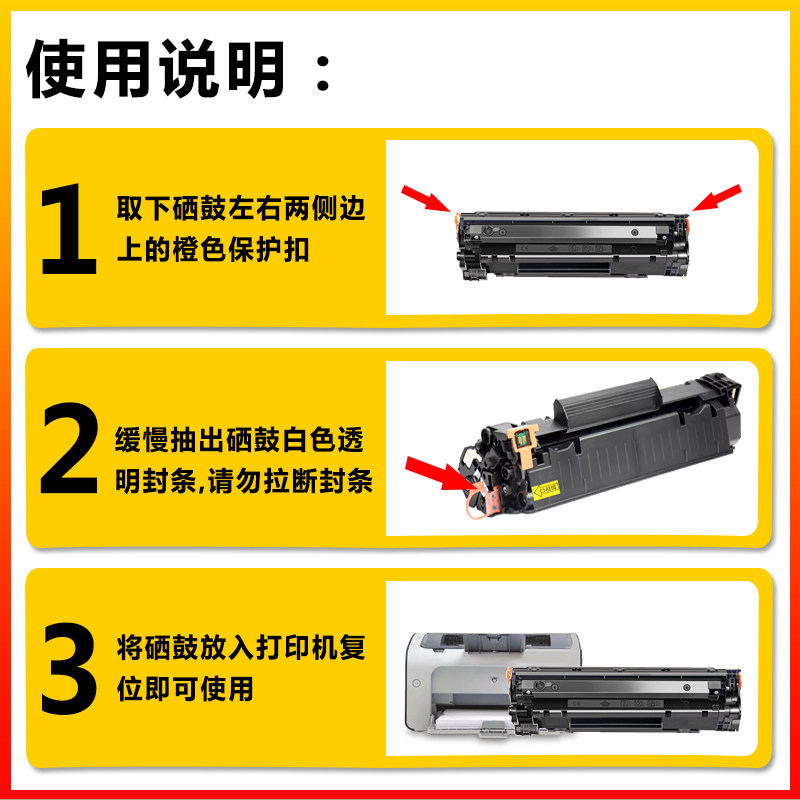 使用说明：

1 取下硒鼓左右两侧边上的橙色保护扣

2 缓慢抽出硒鼓白色透明封条,请勿拉断封条

3 将硒鼓放入打印机复位即可使用