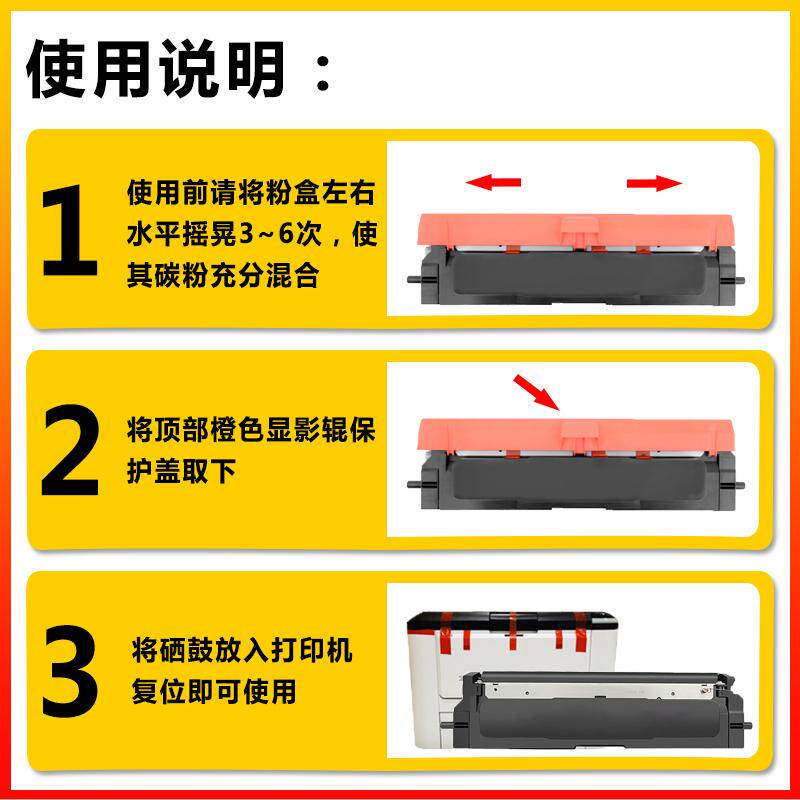 使用说明：

1

使用前请将粉盒左右水平摇晃3~6次，使其碳粉充分混合

2

将顶部橙色显影辊保护盖取下

3

将硒鼓放入打印机复位即可使用