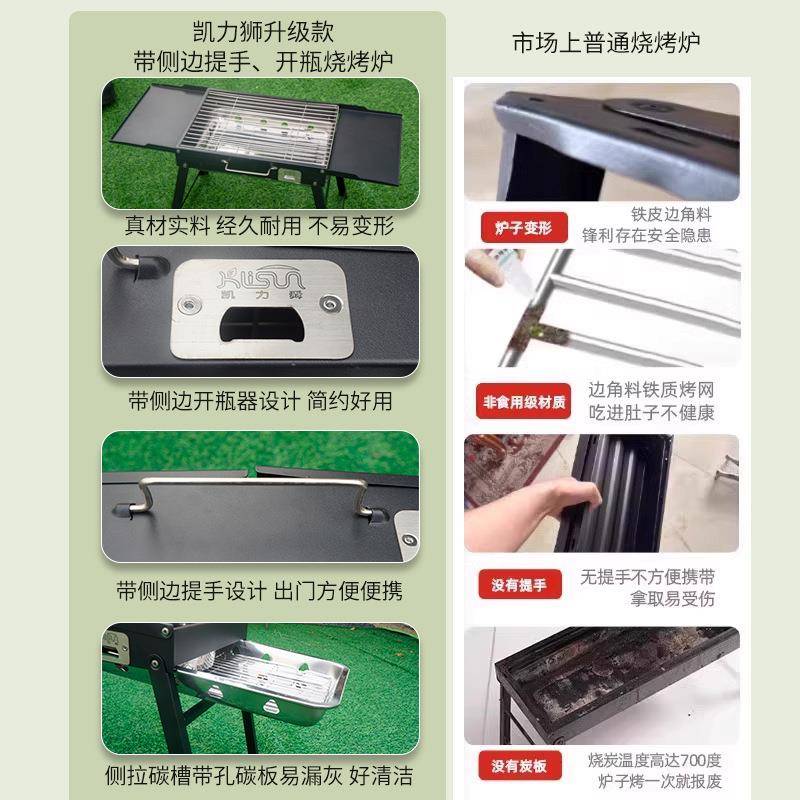 凯力狮升级款
带侧边提手、开瓶烧烤炉

真材实料 经久耐用 不易变形

KLISUN
凯力狮

带侧边开瓶器设计 简约好用

带侧边提手设计 出门方便便携

侧拉碳槽带孔碳板易漏灰 好清洁

市场上普通烧烤炉

炉子变形
铁皮边角料
锋利存在安全隐患

非食用级材质
边角料铁质烤网
吃进肚子不健康

没有提手
无提手不方便携带
拿取易受伤

没有炭板
烧炭温度高达700度
炉子烤一次就报废