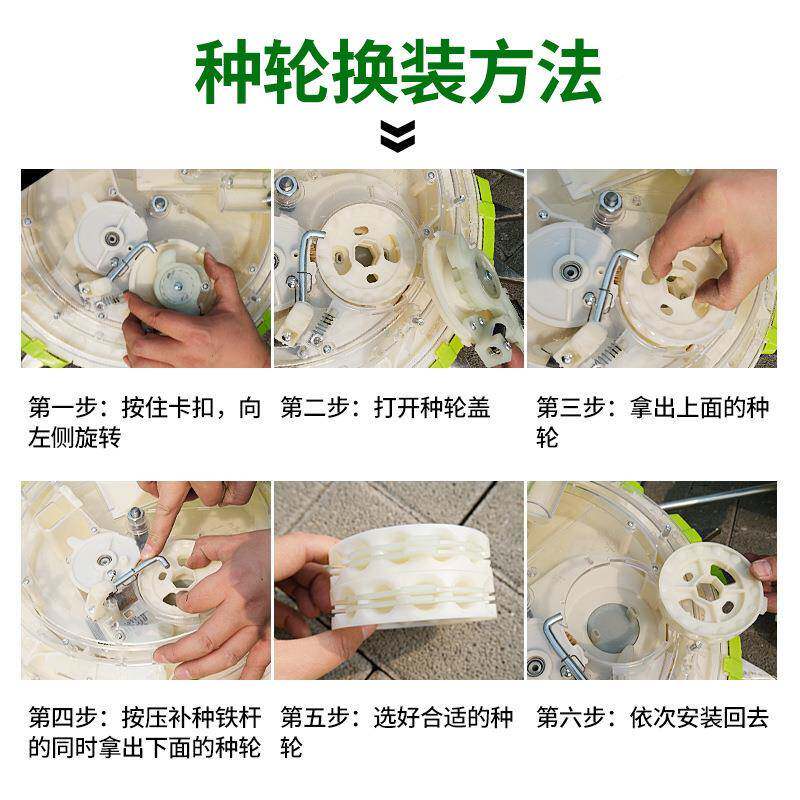 种轮换装方法

第一步：按住卡扣，向左侧旋转

第二步：打开种轮盖

第三步：拿出上面的种轮

第四步：按压补种铁杆的同时拿出下面的种轮

第五步：选好合适的种轮

第六步：依次安装回去