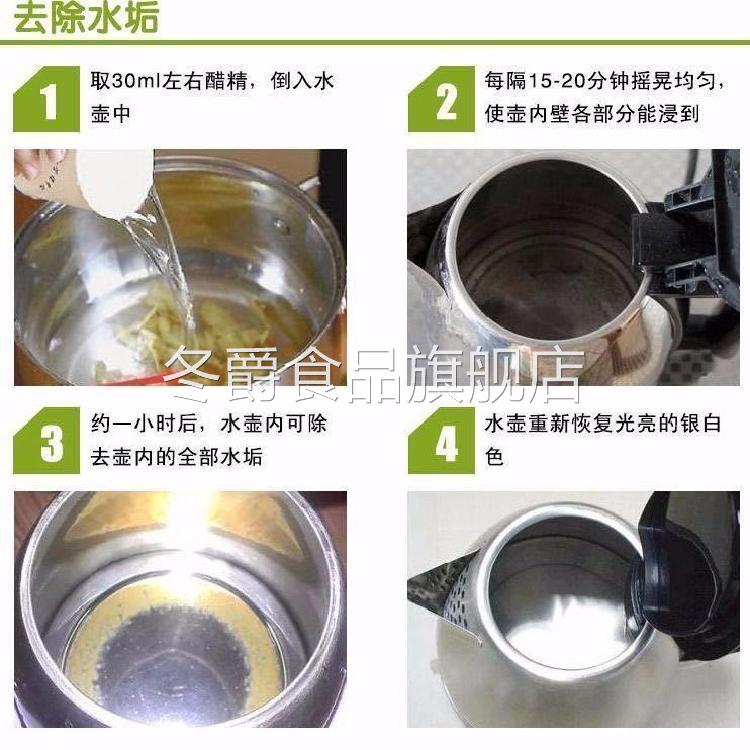 去除水垢

1 取30ml左右醋精，倒入水壶中

2 每隔15-20分钟摇晃均匀，使壶内壁各部分能浸到

冬爵食品旗舰店

3 约一小时后，水壶内可除去壶内的全部水垢

4 水壶重新恢复光亮的银白色