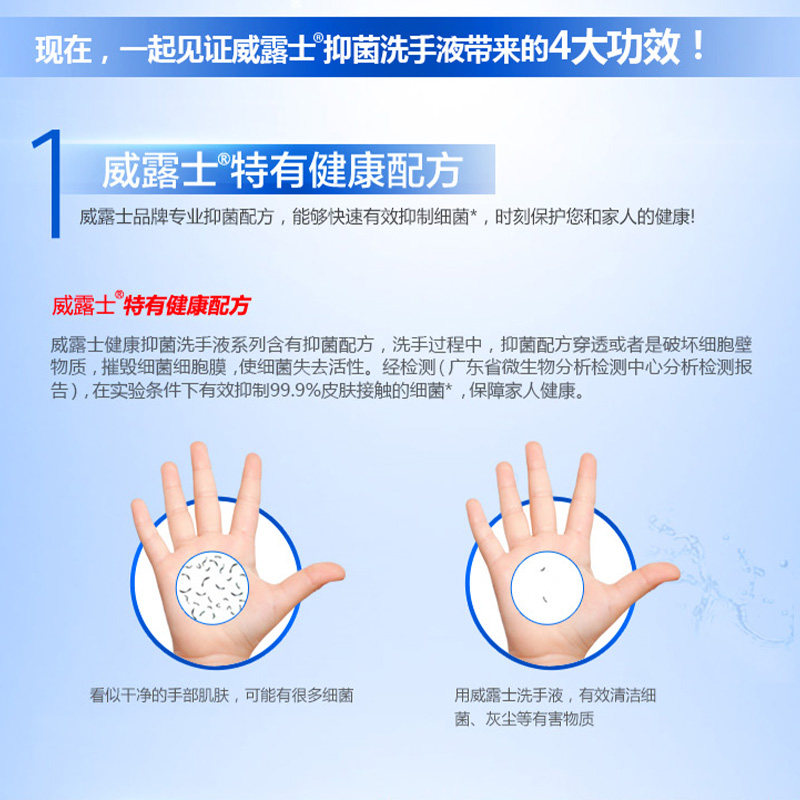 现在，一起见证威露士®抑菌洗手液带来的4大功效！

1 威露士®特有健康配方

威露士品牌专业抑菌配方，能够快速有效抑制细菌*，时刻保护您和家人的健康!

威露士®特有健康配方

威露士健康抑菌洗手液系列含有抑菌配方，洗手过程中，抑菌配方穿透或者是破坏细胞壁物质，摧毁细菌细胞膜，使细菌失去活性。经检测（广东省微生物分析检测中心分析检测报告），在实验条件下有效抑制99.9%皮肤接触的细菌*，保障家人健康。

看似干净的手部肌肤，可能有很多细菌

用威露士洗手液，有效清洁细菌、灰尘等有害物质