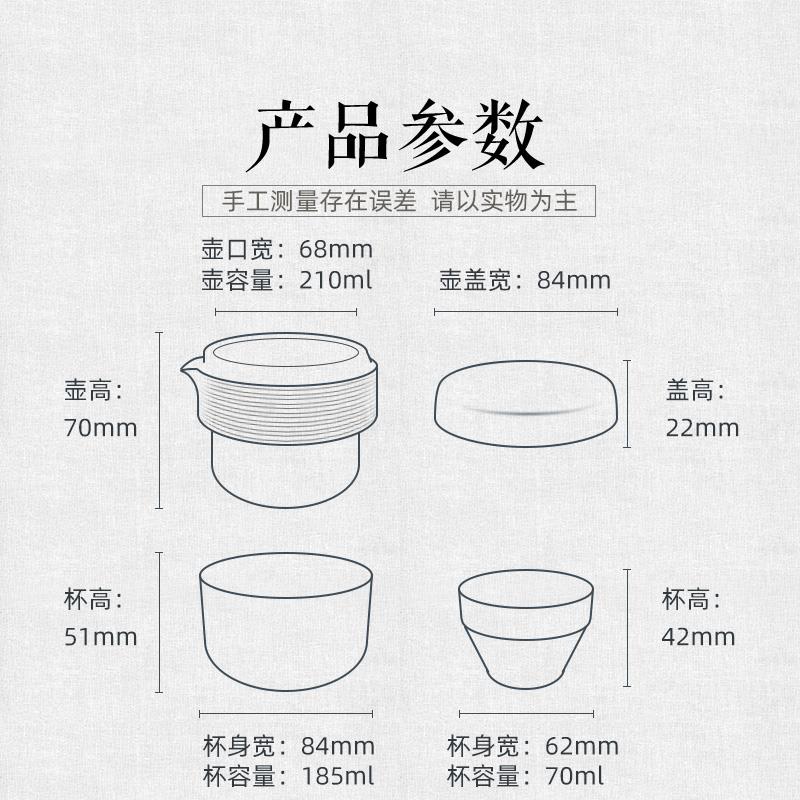 产品参数

手工测量存在误差 请以实物为主

壶口宽：68mm
壶容量：210ml

壶盖宽：84mm

壶高：
70mm

盖高：
22mm

杯高：
51mm

杯高：
42mm

杯身宽：84mm
杯容量：185ml

杯身宽：62mm
杯容量：70ml