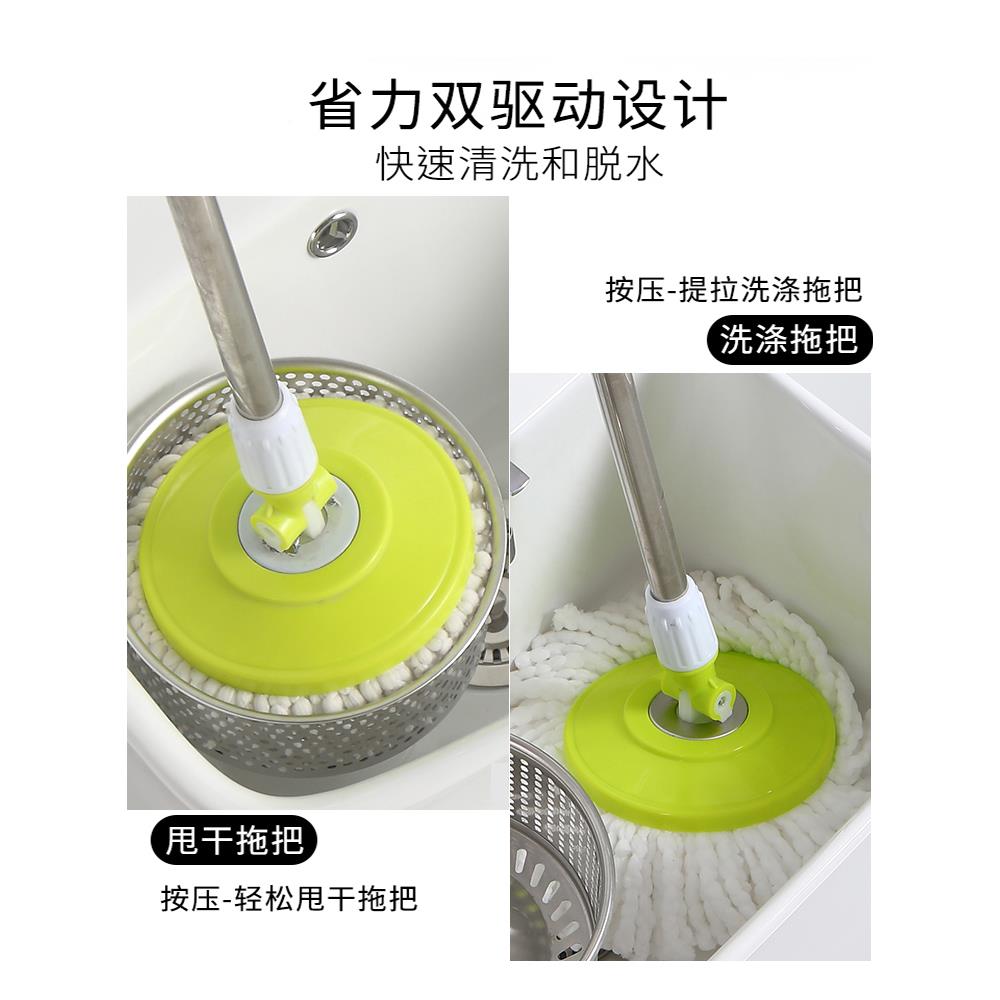 省力双驱动设计
快速清洗和脱水

按压-提拉洗涤拖把
洗涤拖把

甩干拖把
按压-轻松甩干拖把