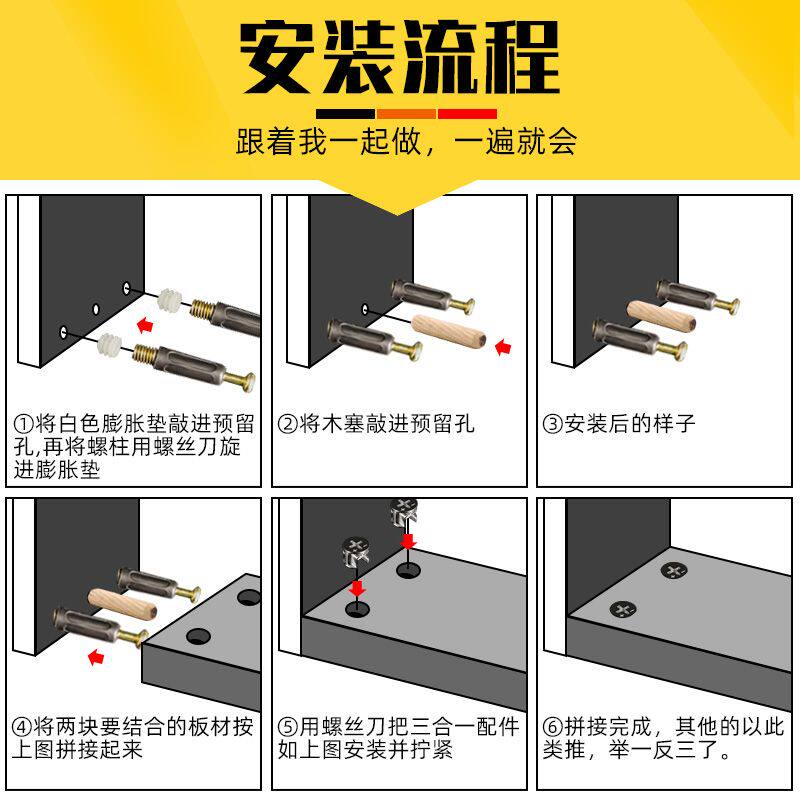 安装流程

跟着我一起做，一遍就会

①将白色膨胀垫敲进预留孔,再将螺柱用螺丝刀旋进膨胀垫

②将木塞敲进预留孔

③安装后的样子

④将两块要结合的板材按上图拼接起来

⑤用螺丝刀把三合一配件如上图安装并拧紧

⑥拼接完成，其他的以此类推，举一反三了。