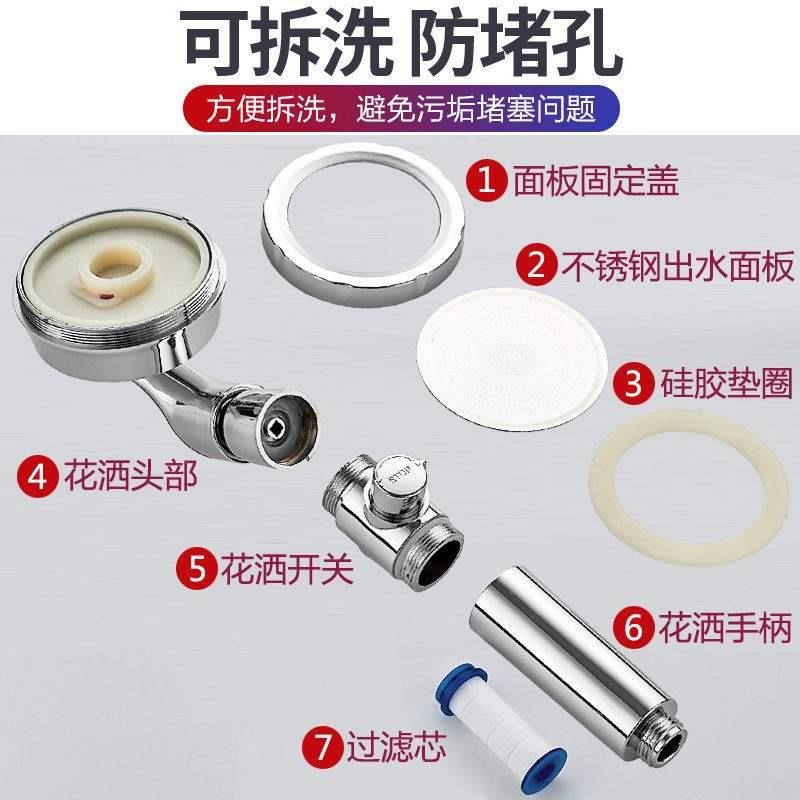 可拆洗 防堵孔

方便拆洗，避免污垢堵塞问题

1 面板固定盖

2 不锈钢出水面板

3 硅胶垫圈

4 花洒头部

STOP

5 花洒开关

6 花洒手柄

7 过滤芯