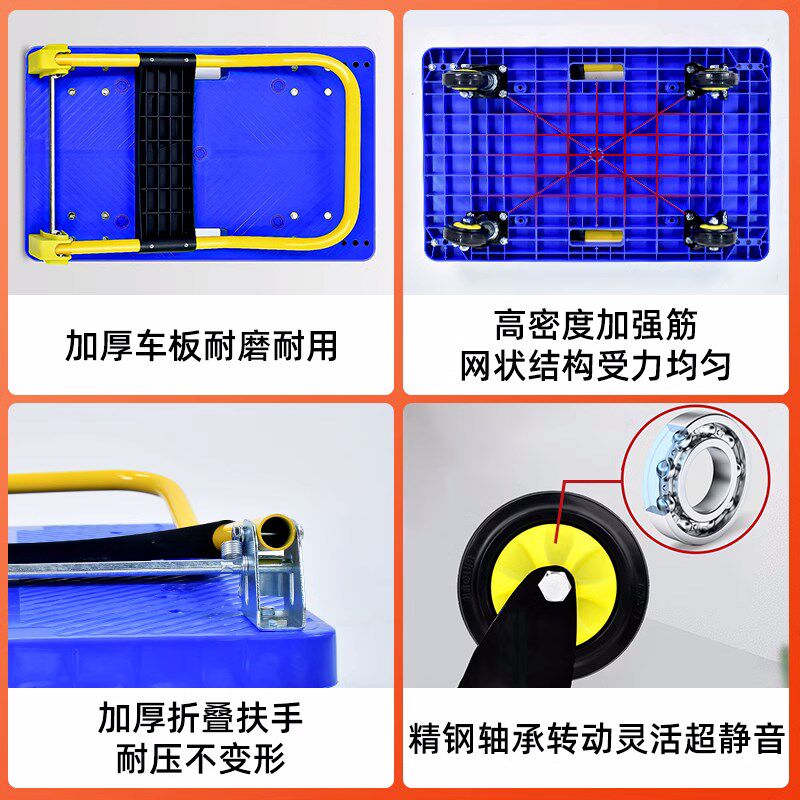 加厚车板耐磨耐用

高密度加强筋
网状结构受力均匀

加厚折叠扶手
耐压不变形

精钢轴承转动灵活超静音